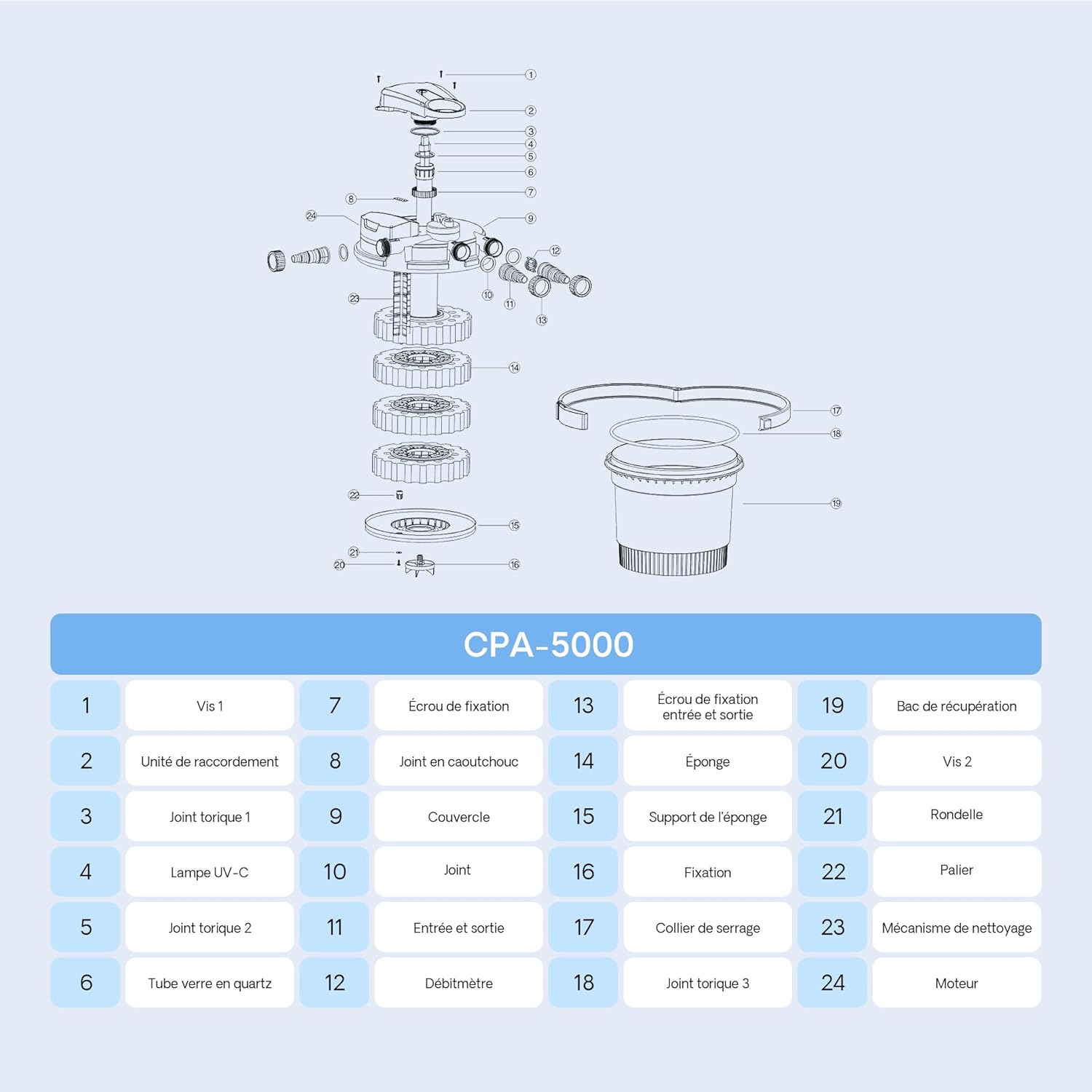 1
2
3
4
5
6
7
8
24
9
12
10
11
13
23
14
17
18
19
22
15
21
20
16

CPA-5000

| 1 | Vis 1 | 7 | Écrou de fixation | 13 | Écrou de fixation entrée et sortie | 19 | Bac de récupération |
|---|---|---|---|---|---|---|---|
| 2 | Unité de raccordement | 8 | Joint en caoutchouc | 14 | Éponge | 20 | Vis 2 |
| 3 | Joint torique 1 | 9 | Couvercle | 15 | Support de l'éponge | 21 | Rondelle |
| 4 | Lampe UV-C | 10 | Joint | 16 | Fixation | 22 | Palier |
| 5 | Joint torique 2 | 11 | Entrée et sortie | 17 | Collier de serrage | 23 | Mécanisme de nettoyage |
| 6 | Tube verre en quartz | 12 | Débitmètre | 18 | Joint torique 3 | 24 | Moteur |