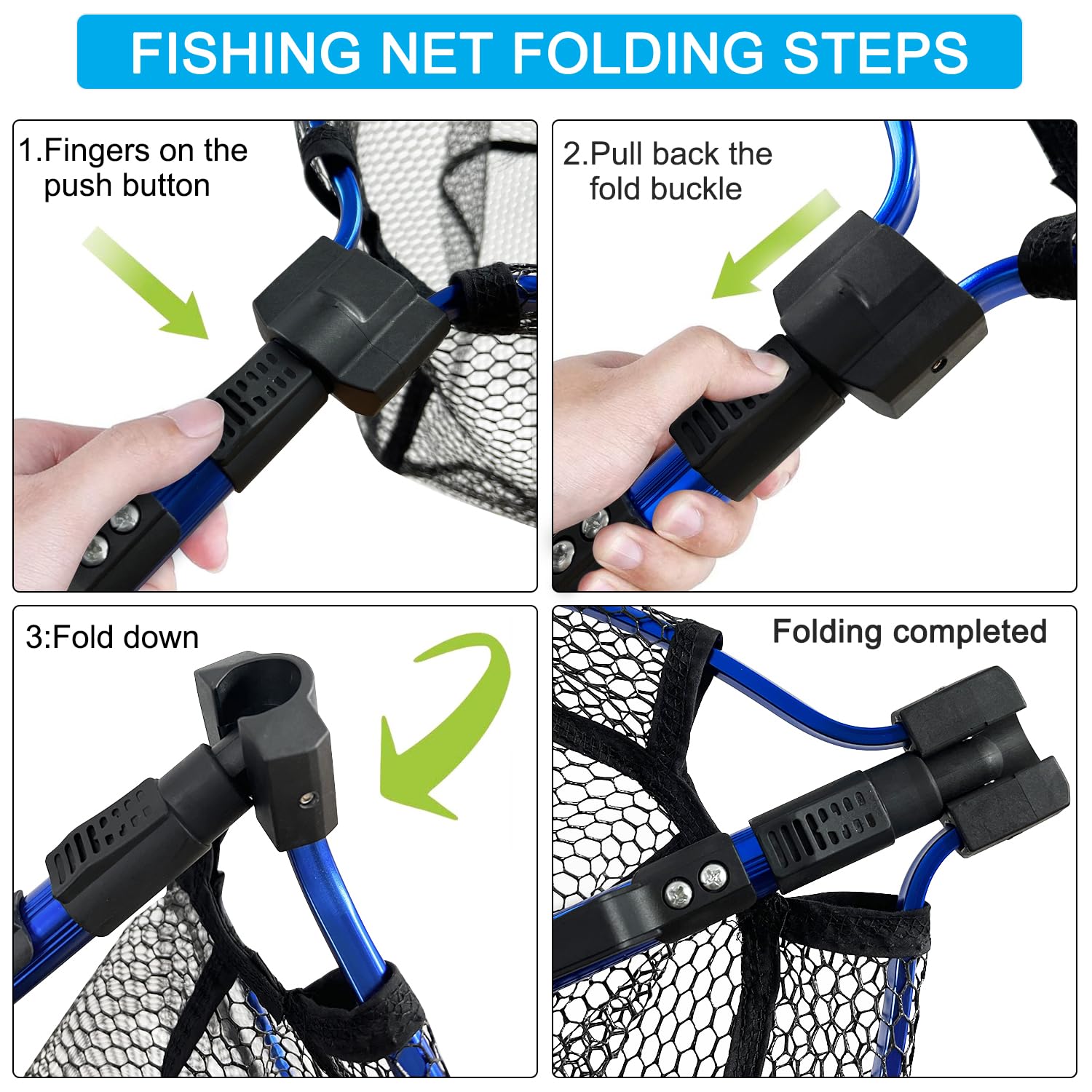 FISHING NET FOLDING STEPS

1.Fingers on the push button

2.Pull back the fold buckle

3:Fold down

Folding completed