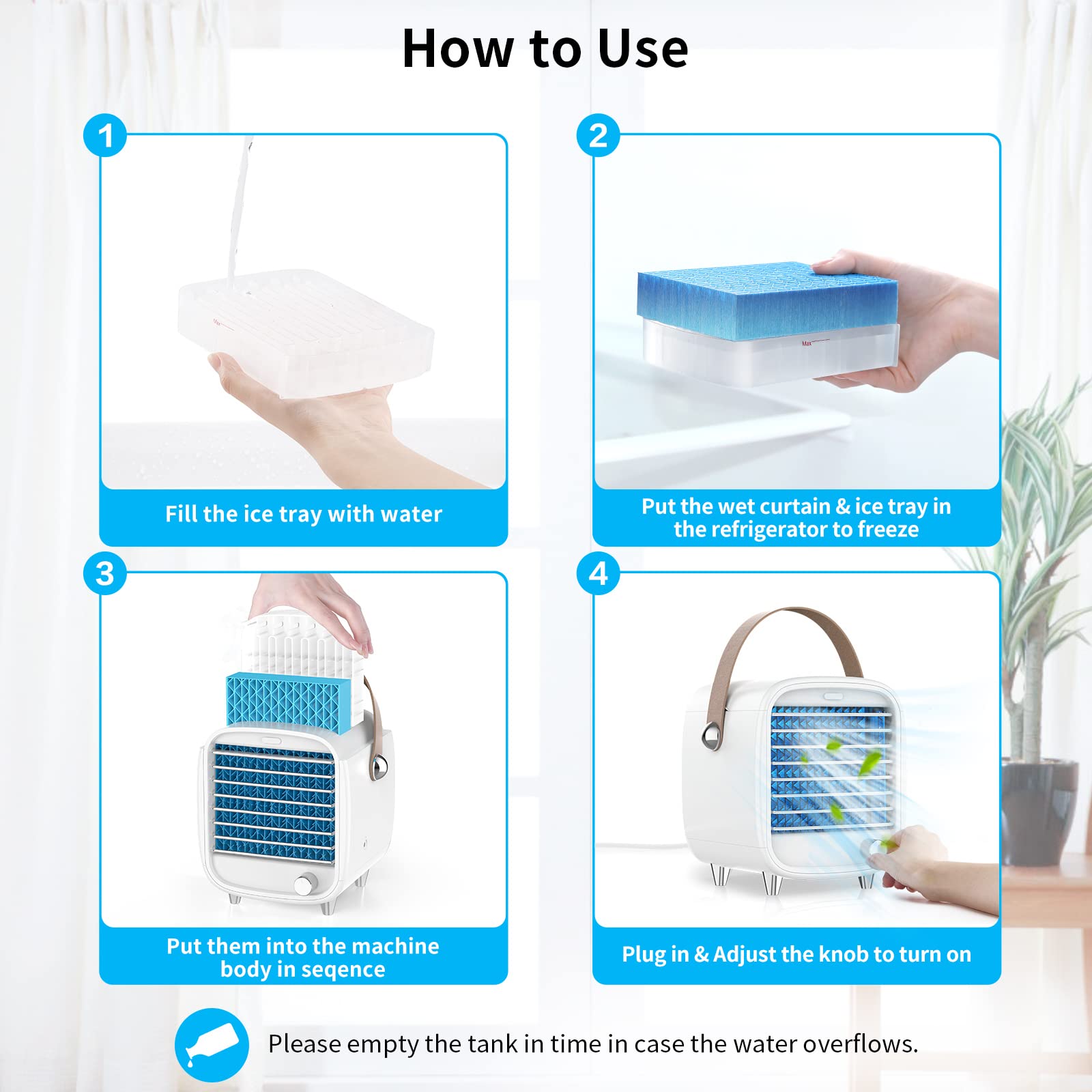 How to Use

1

Max

Fill the ice tray with water

2

Max

Put the wet curtain & ice tray in the refrigerator to freeze

3

Put them into the machine body in seqence

4

Plug in & Adjust the knob to turn on

Please empty the tank in time in case the water overflows.