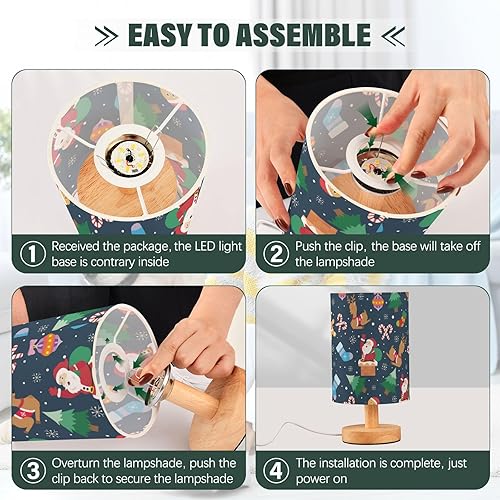 EASY TO ASSEMBLE

① Received the package, the LED light base is contrary inside

② Push the clip, the base will take off the lampshade

③ Overturn the lampshade, push the clip back to secure the lampshade

④ The installation is complete, just power on