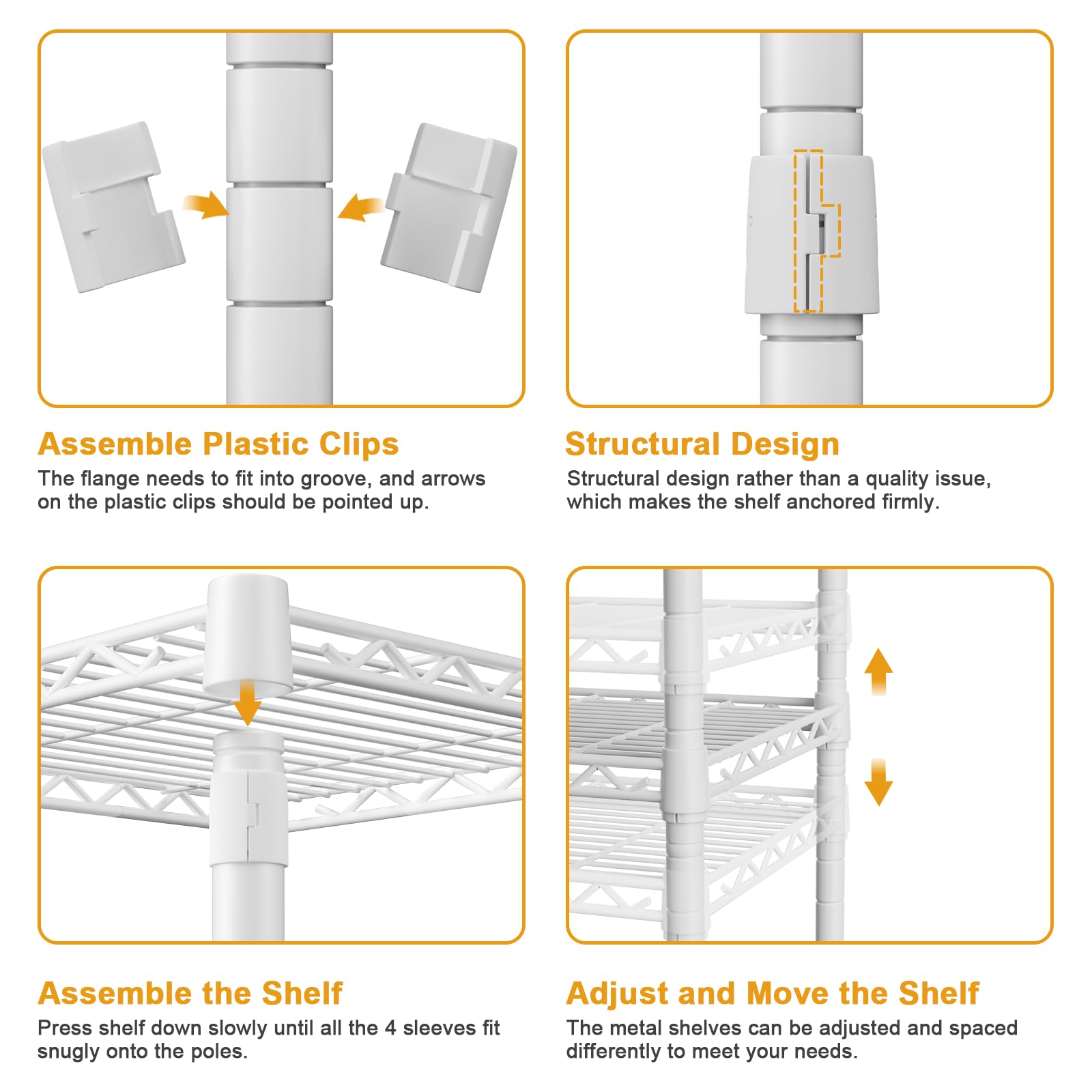 Assemble Plastic Clips
The flange needs to fit into groove, and arrows on the plastic clips should be pointed up.

Structural Design
Structural design rather than a quality issue, which makes the shelf anchored firmly.

Assemble the Shelf
Press shelf down slowly until all the 4 sleeves fit snugly onto the poles.

Adjust and Move the Shelf
The metal shelves can be adjusted and spaced differently to meet your needs.