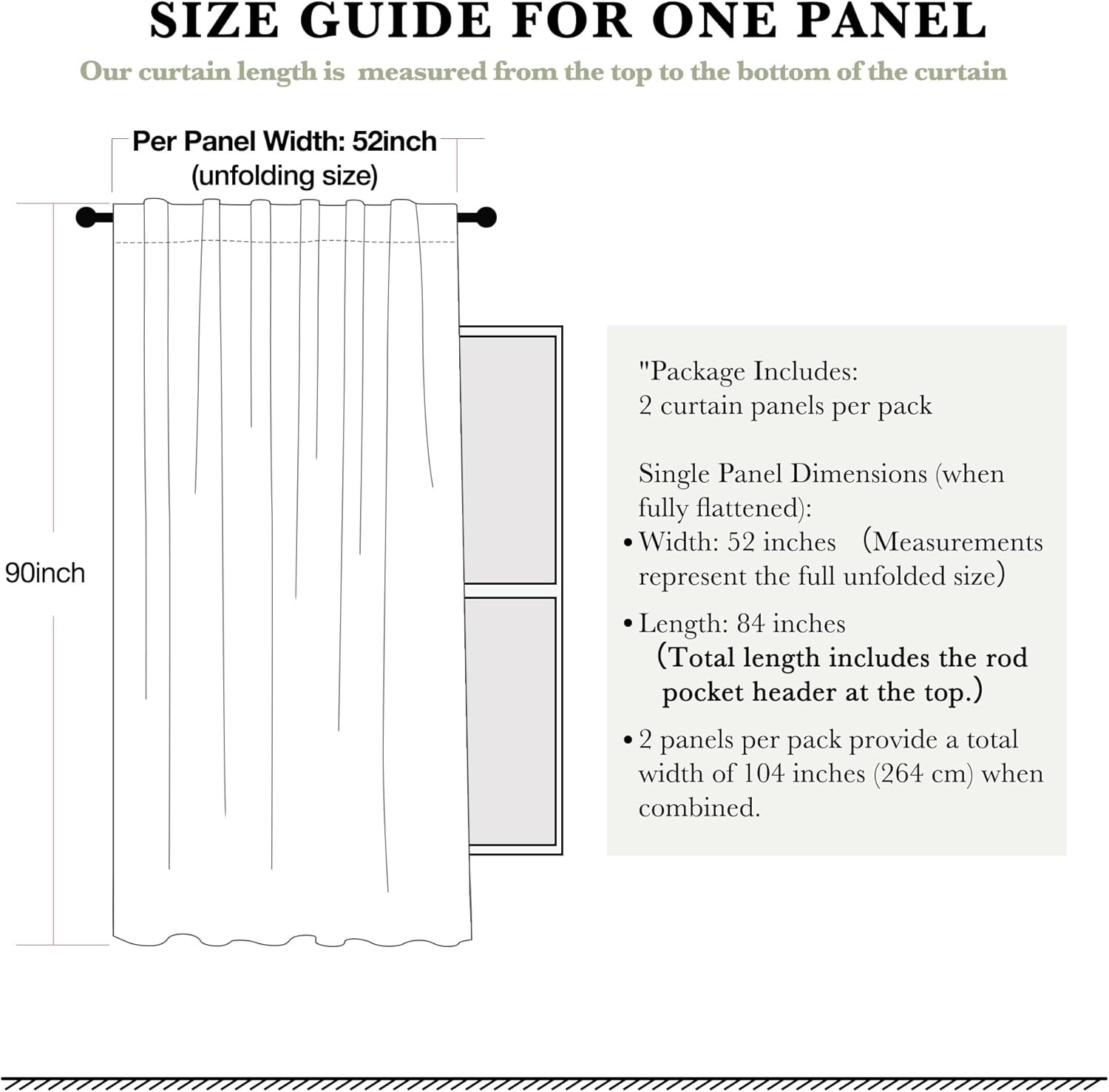 SIZE GUIDE FOR ONE PANEL

Our curtain length is measured from the top to the bottom of the curtain

Per Panel Width: 52inch (unfolding size)

90inch

"Package Includes:
2 curtain panels per pack

Single Panel Dimensions (when fully flattened):

• Width: 52 inches (Measurements represent the full unfolded size)
• Length: 84 inches (Total length includes the rod pocket header at the top.)
• 2 panels per pack provide a total width of 104 inches (264 cm) when combined.