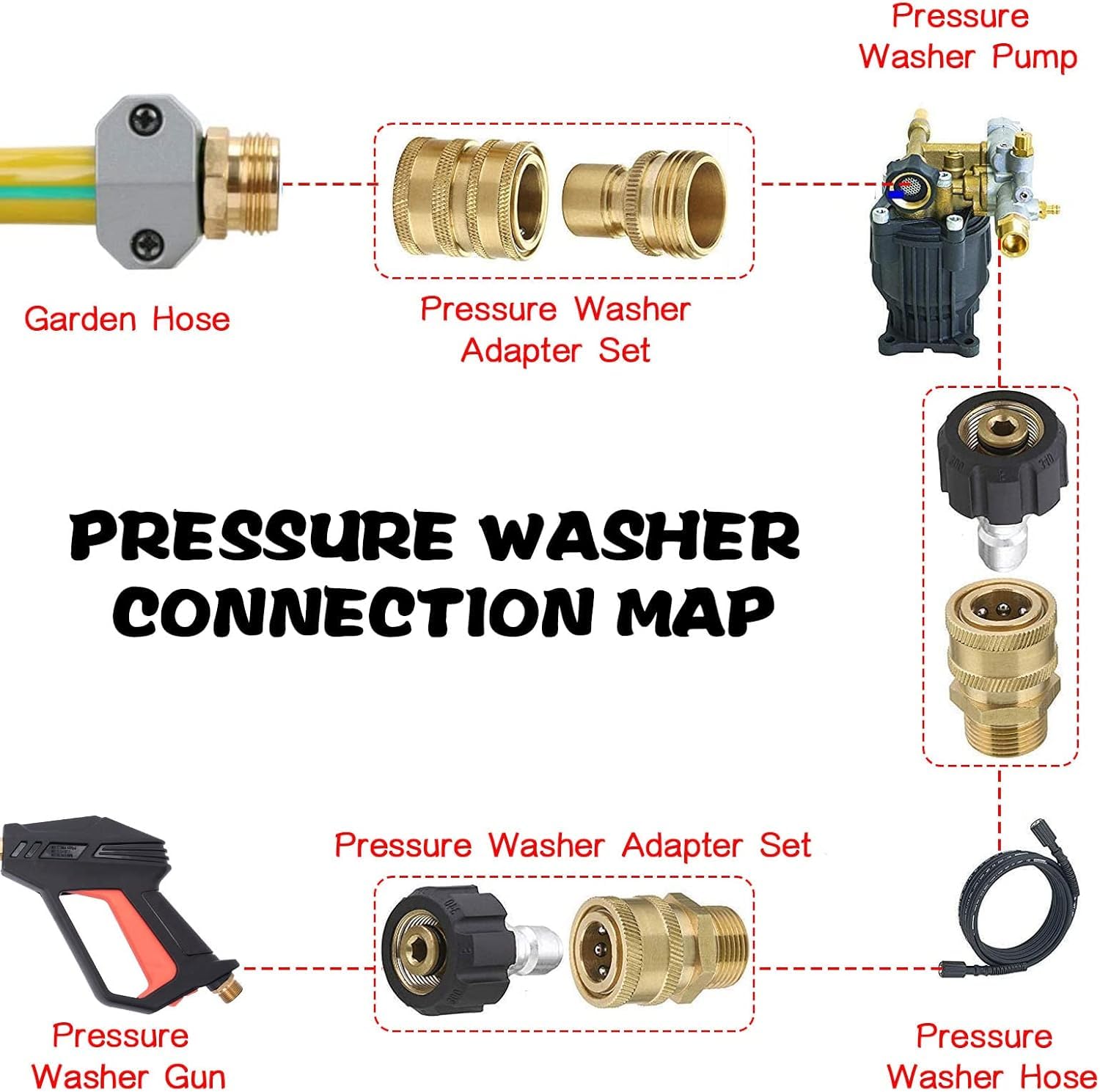 Pressure Washer Pump

Garden Hose

Pressure Washer Adapter Set

PRESSURE WASHER CONNECTION MAP

Pressure Washer Adapter Set

Pressure Washer Gun

Pressure Washer Hose