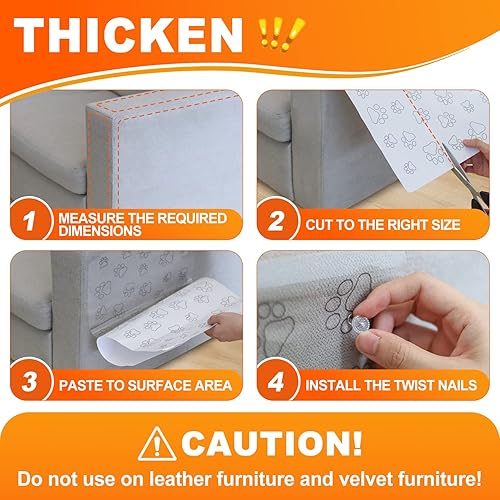 THICKEN !!!

1 MEASURE THE REQUIRED DIMENSIONS

2 CUT TO THE RIGHT SIZE

3 PASTE TO SURFACE AREA

4 INSTALL THE TWIST NAILS

CAUTION!

Do not use on leather furniture and velvet furniture!