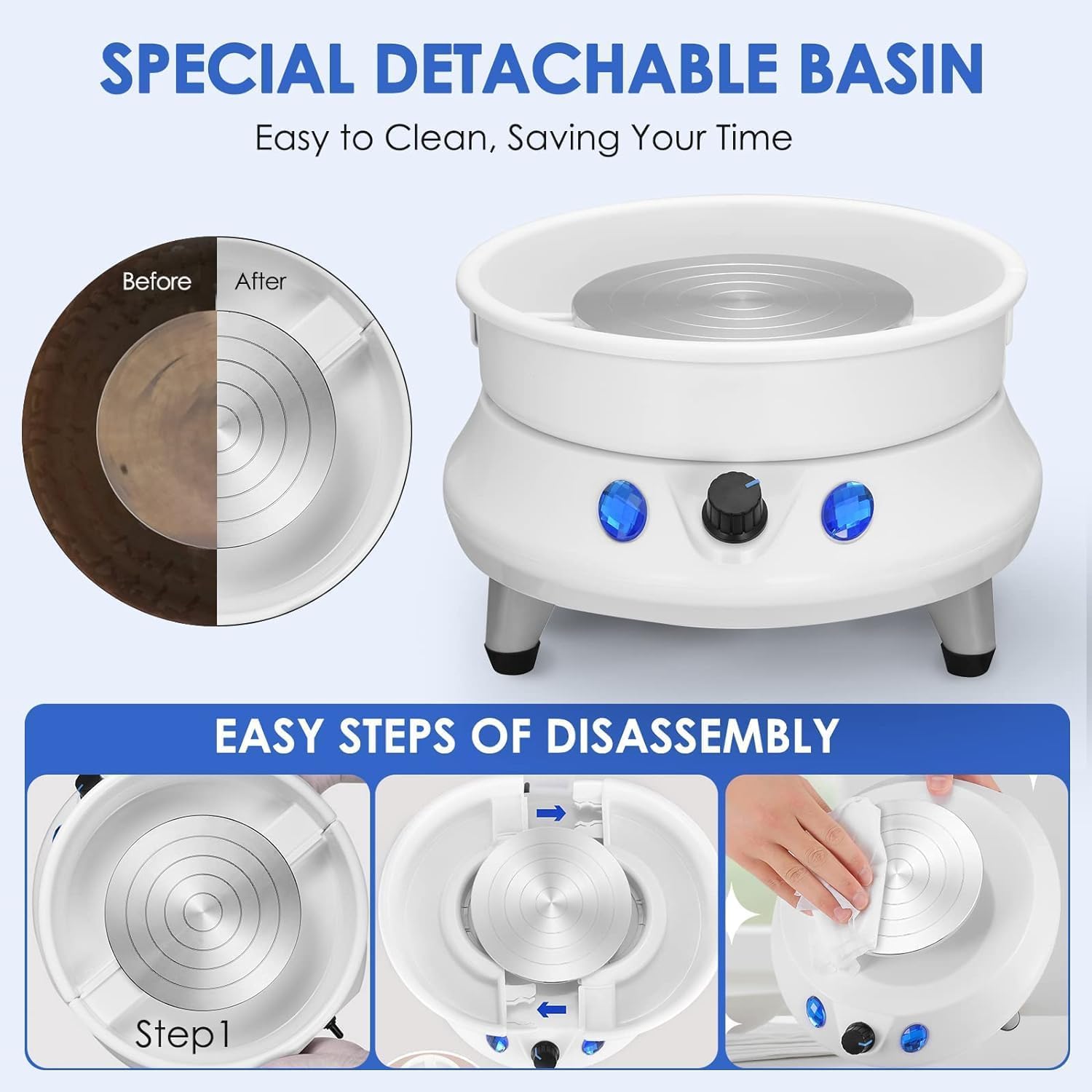 SPECIAL DETACHABLE BASIN

Easy to Clean, Saving Your Time

Before

After

EASY STEPS OF DISASSEMBLY

Step1