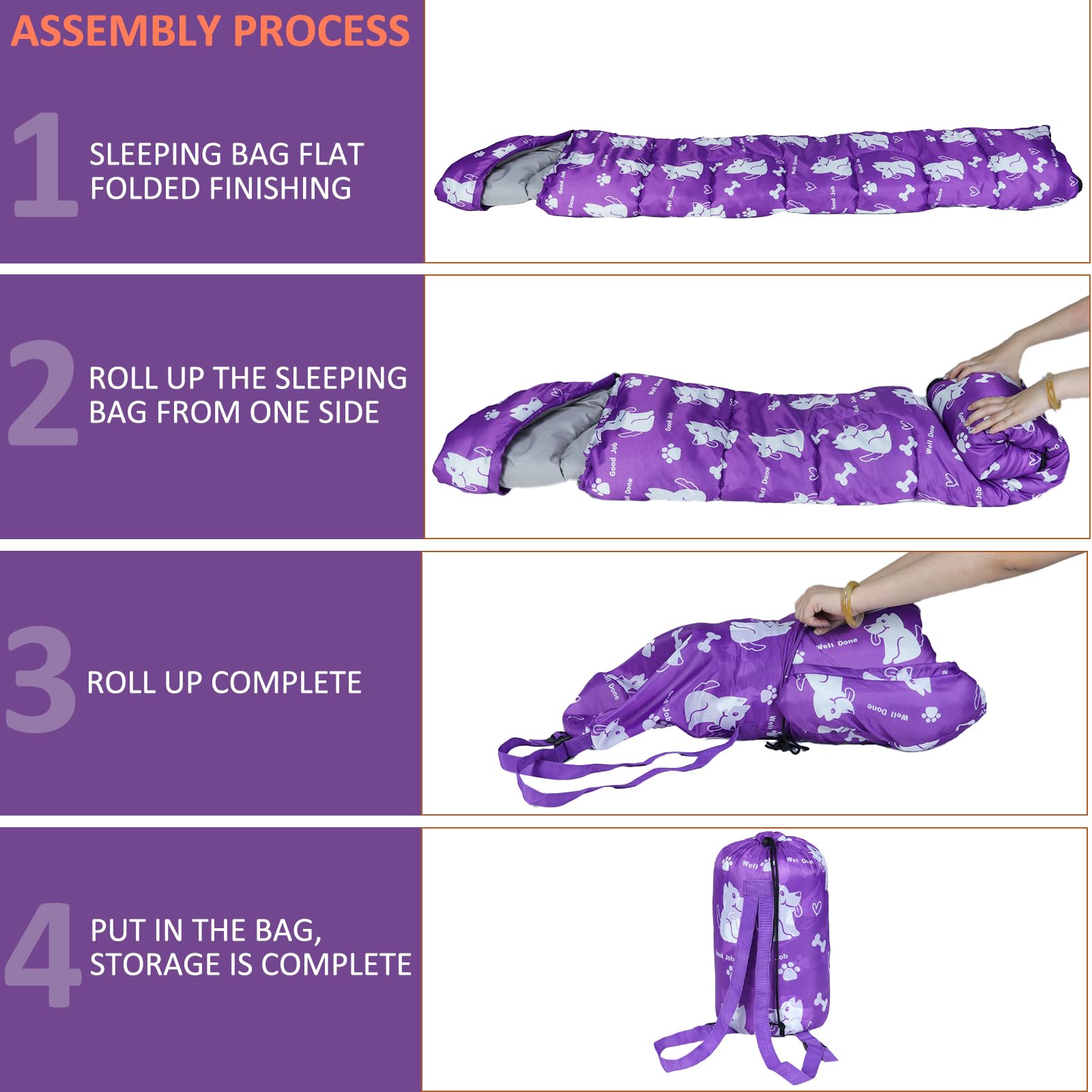 ASSEMBLY PROCESS

1 SLEEPING BAG FLAT FOLDED FINISHING

2 ROLL UP THE SLEEPING BAG FROM ONE SIDE

3 ROLL UP COMPLETE

4 PUT IN THE BAG, STORAGE IS COMPLETE