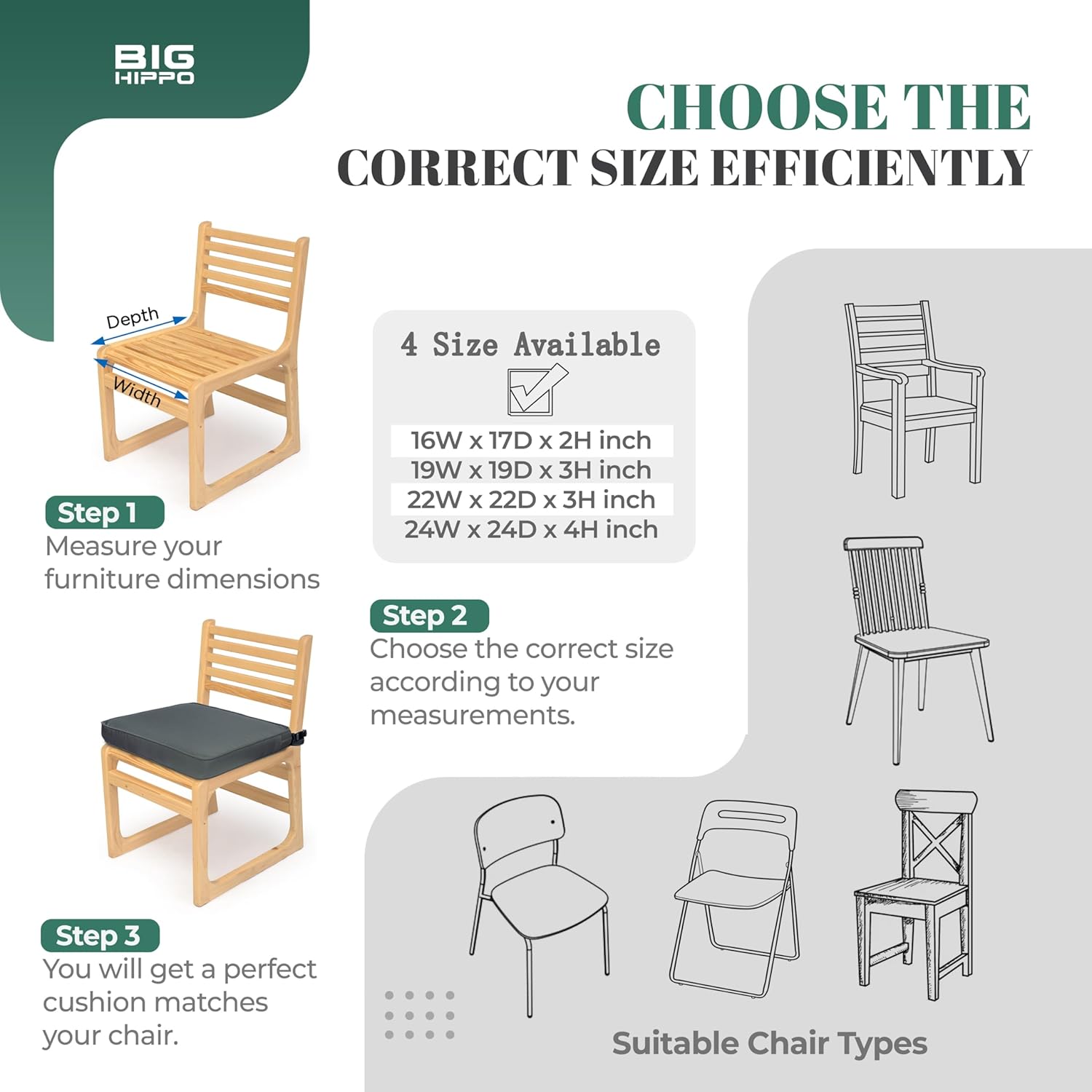 BIG HIPPO

CHOOSE THE
CORRECT SIZE EFFICIENTLY

Depth
Width

Step 1
Measure your furniture dimensions

4 Size Available

16W x 17D x 2H inch
19W x 19D x 3H inch
22W x 22D x 3H inch
24W x 24D x 4H inch

Step 2
Choose the correct size according to your measurements.

Step 3
You will get a perfect cushion matches your chair.

Suitable Chair Types