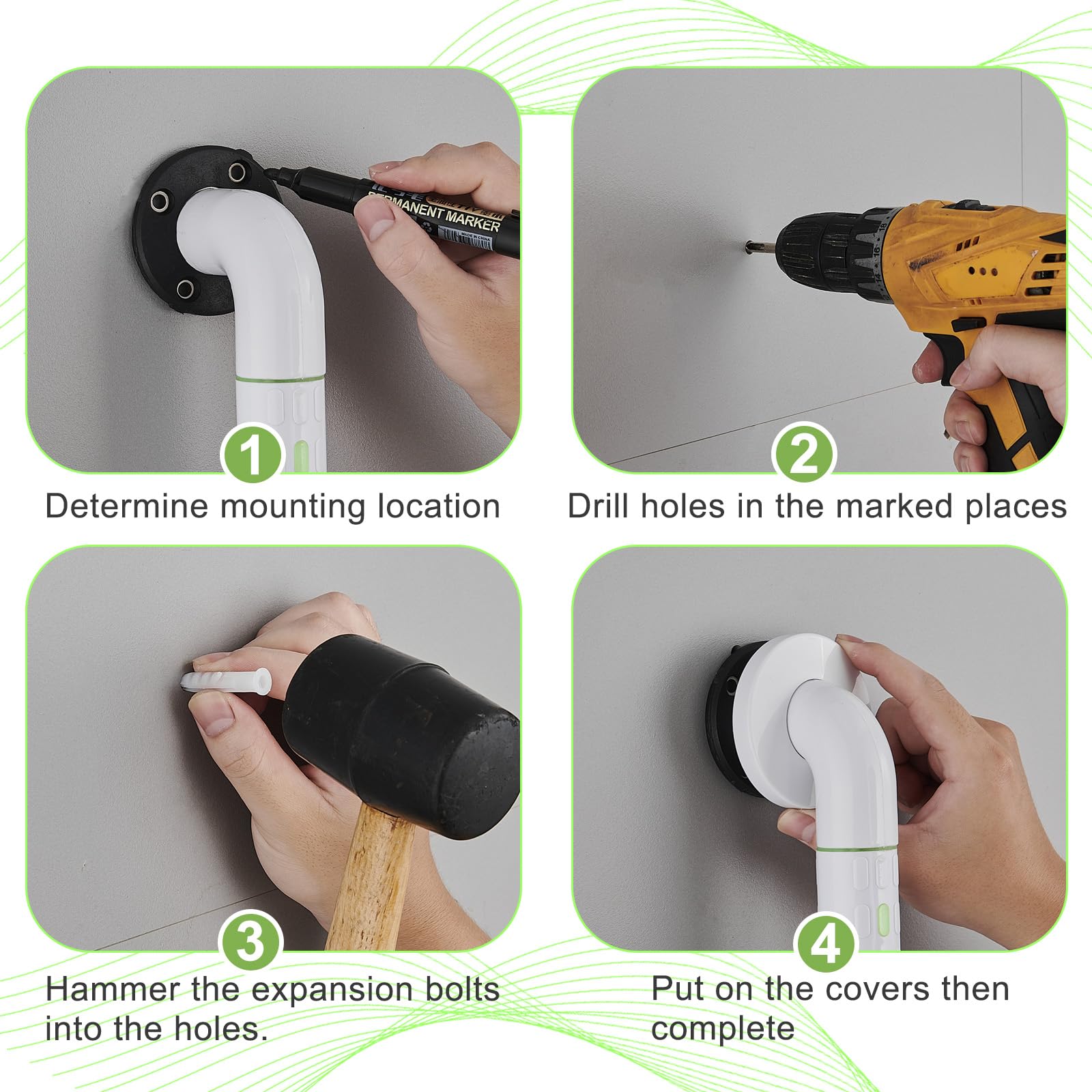 PERMANENT MARKER

MADE IN CHINA

1

Determine mounting location

2

Drill holes in the marked places

3

Hammer the expansion bolts into the holes.

4

Put on the covers then complete