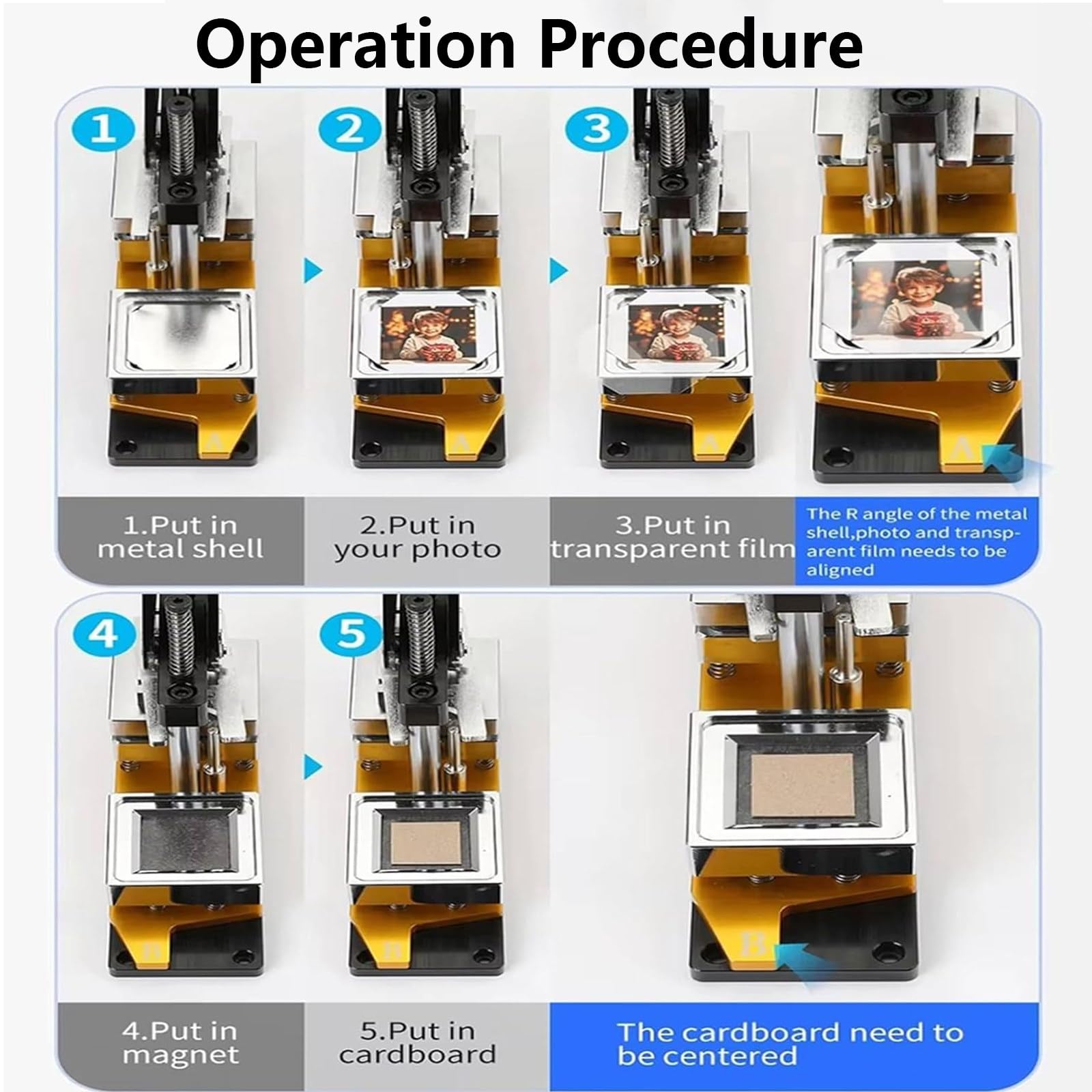 Operation Procedure

1

2

3

A

A

A

A

1.Put in metal shell

2.Put in your photo

3.Put in transparent film

The R angle of the metal shell,photo and transparent film needs to be aligned

4

5

B

B

B

4.Put in magnet

5.Put in cardboard

The cardboard need to be centered