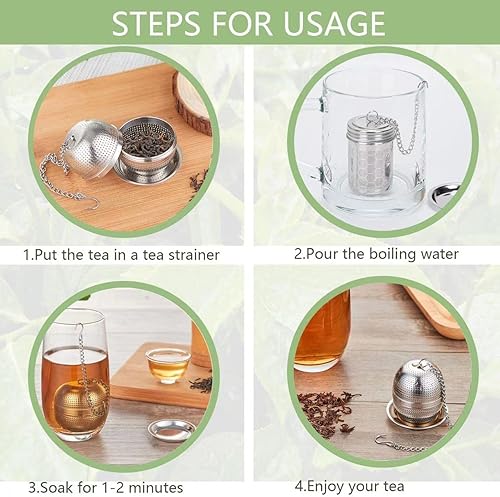 STEPS FOR USAGE

1.Put the tea in a tea strainer

2.Pour the boiling water

3.Soak for 1-2 minutes

4.Enjoy your tea