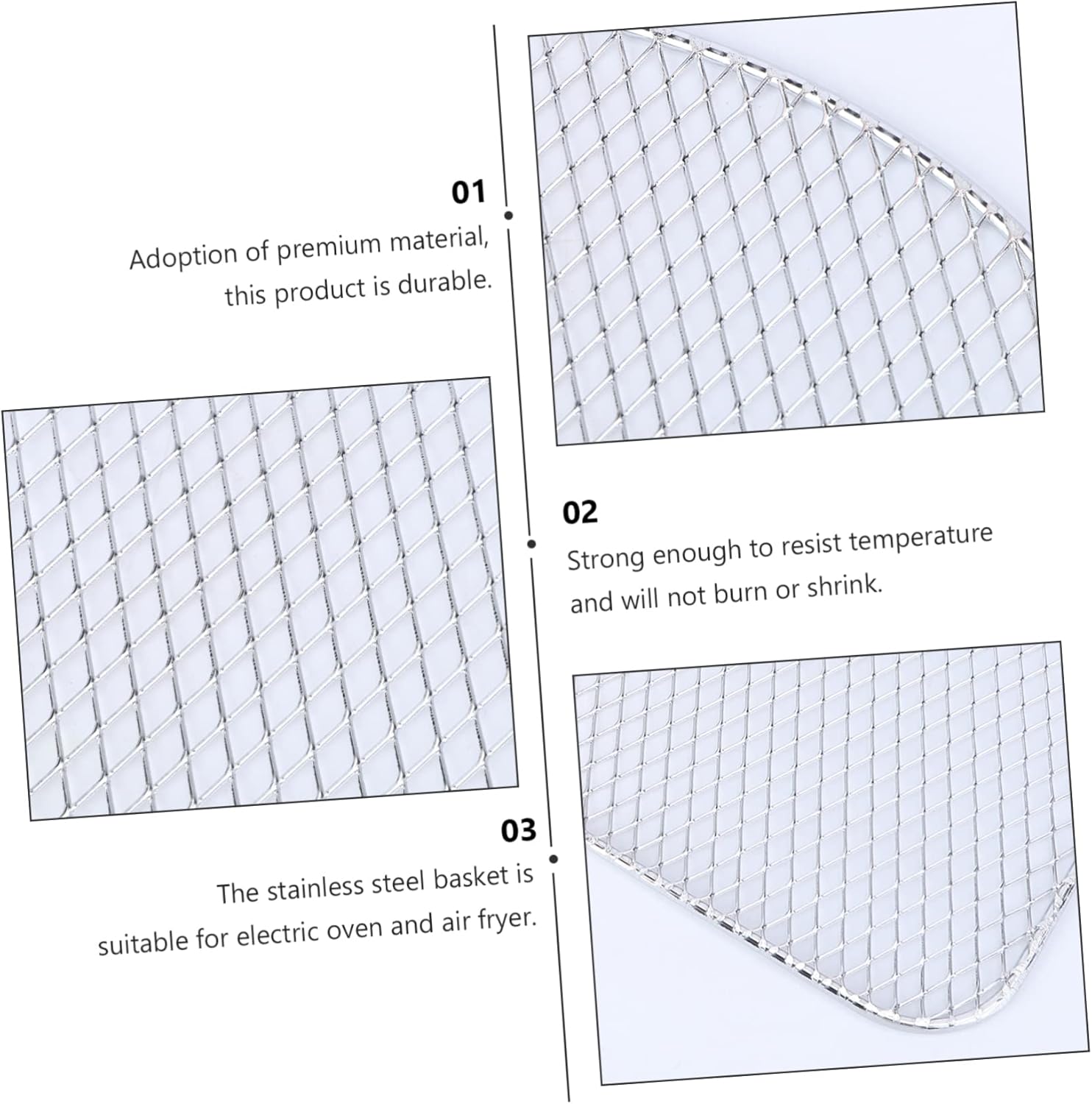 01

Adoption of premium material, this product is durable.

02

Strong enough to resist temperature and will not burn or shrink.

03

The stainless steel basket is suitable for electric oven and air fryer.