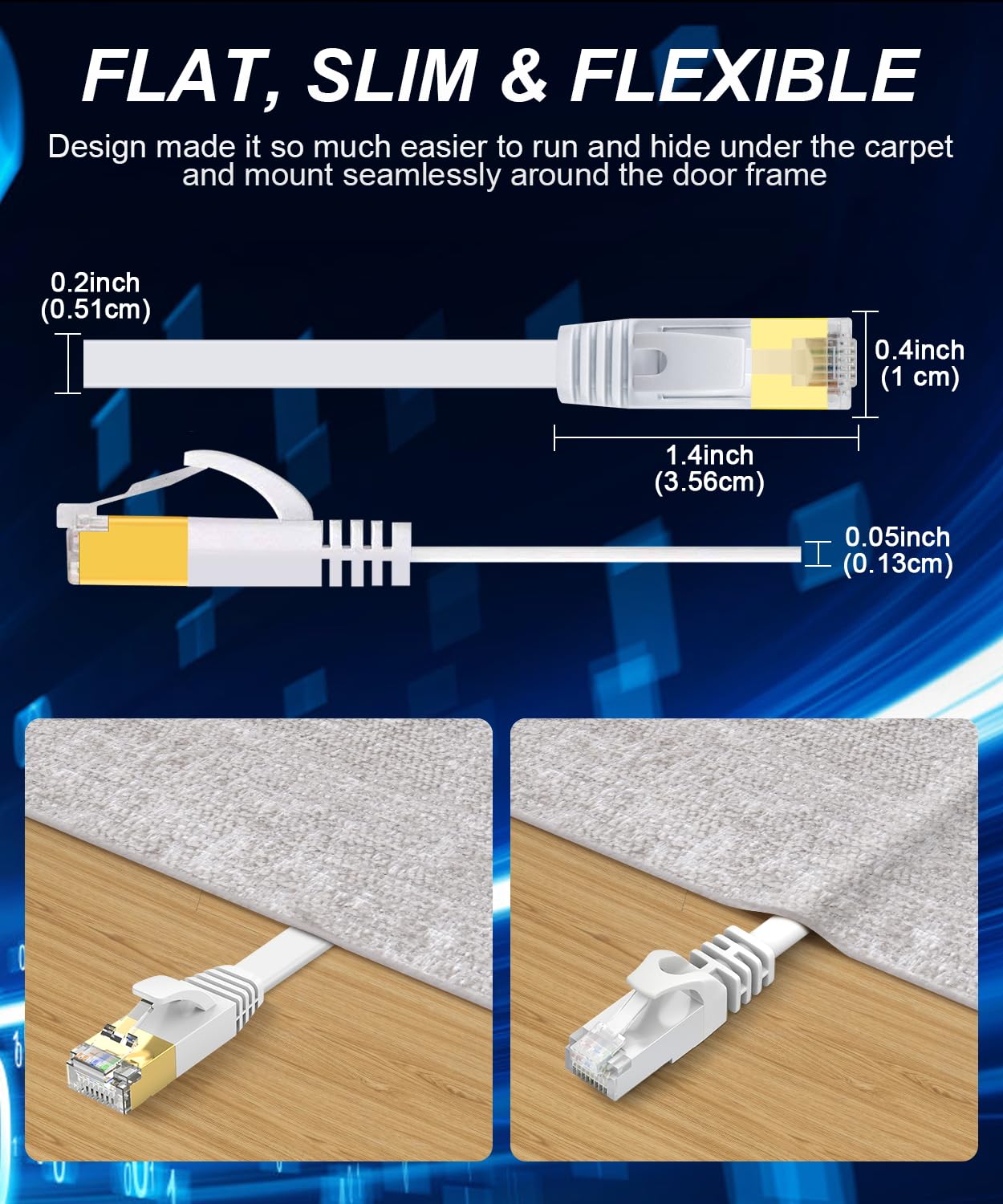 FLAT, SLIM & FLEXIBLE

Design made it so much easier to run and hide under the carpet and mount seamlessly around the door frame

0.2inch (0.51cm)

0.4inch (1 cm)

1.4inch (3.56cm)

0.05inch (0.13cm)