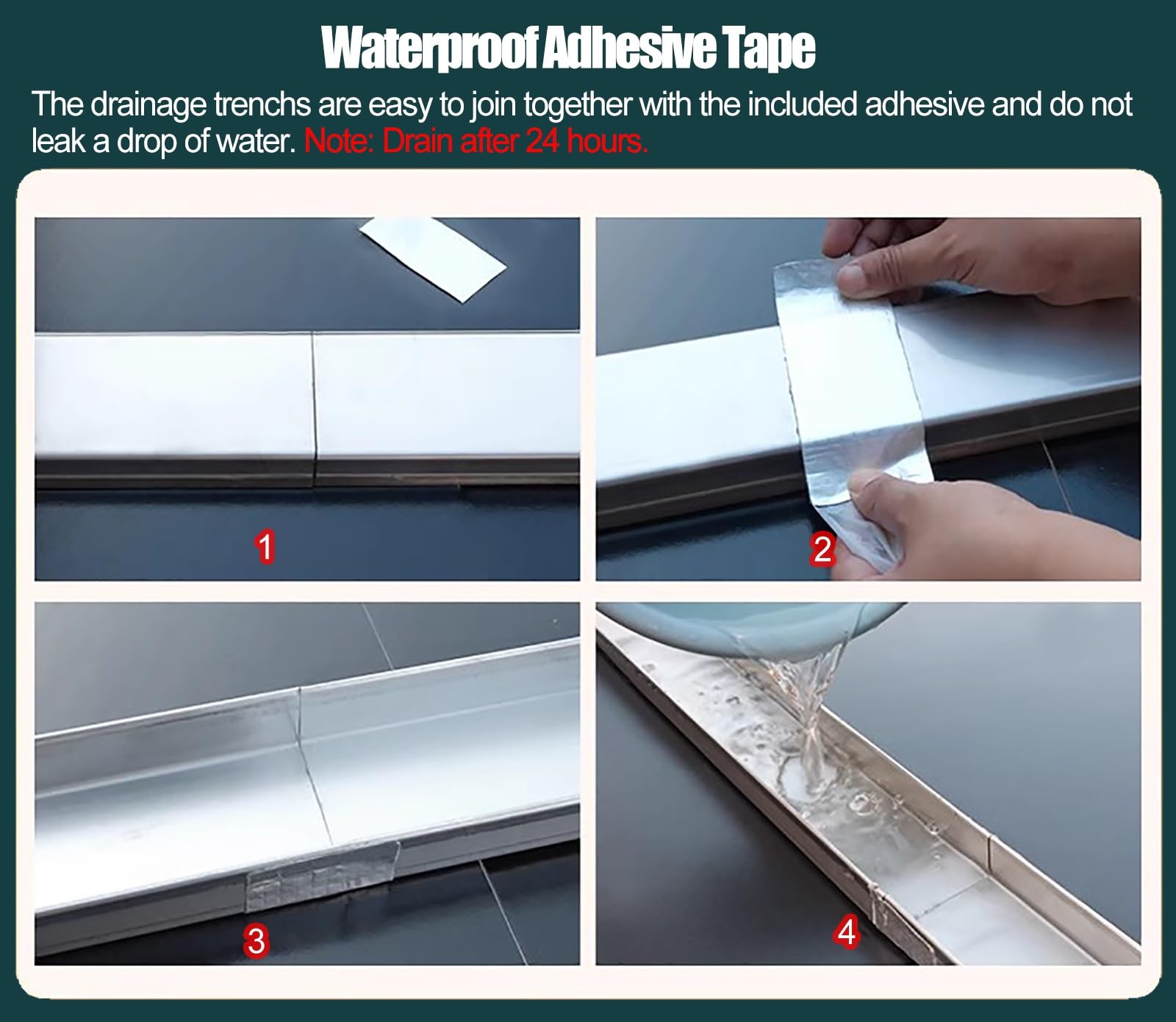 Waterproof Adhesive Tape

The drainage trenchs are easy to join together with the included adhesive and do not leak a drop of water. Note: Drain after 24 hours.

1

2

3

4