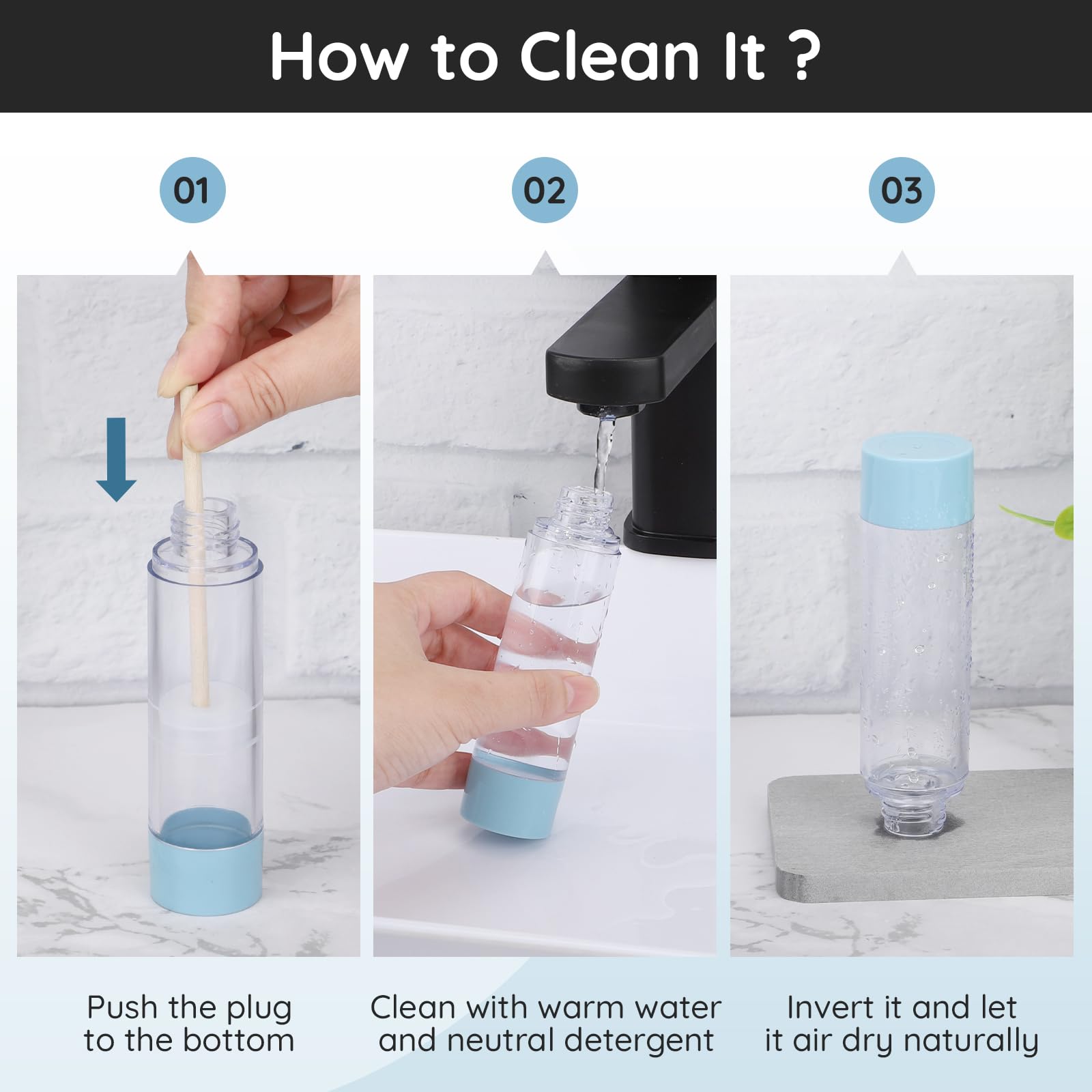 How to Clean It ?

01

Push the plug to the bottom

02

Clean with warm water and neutral detergent

03

Invert it and let it air dry naturally