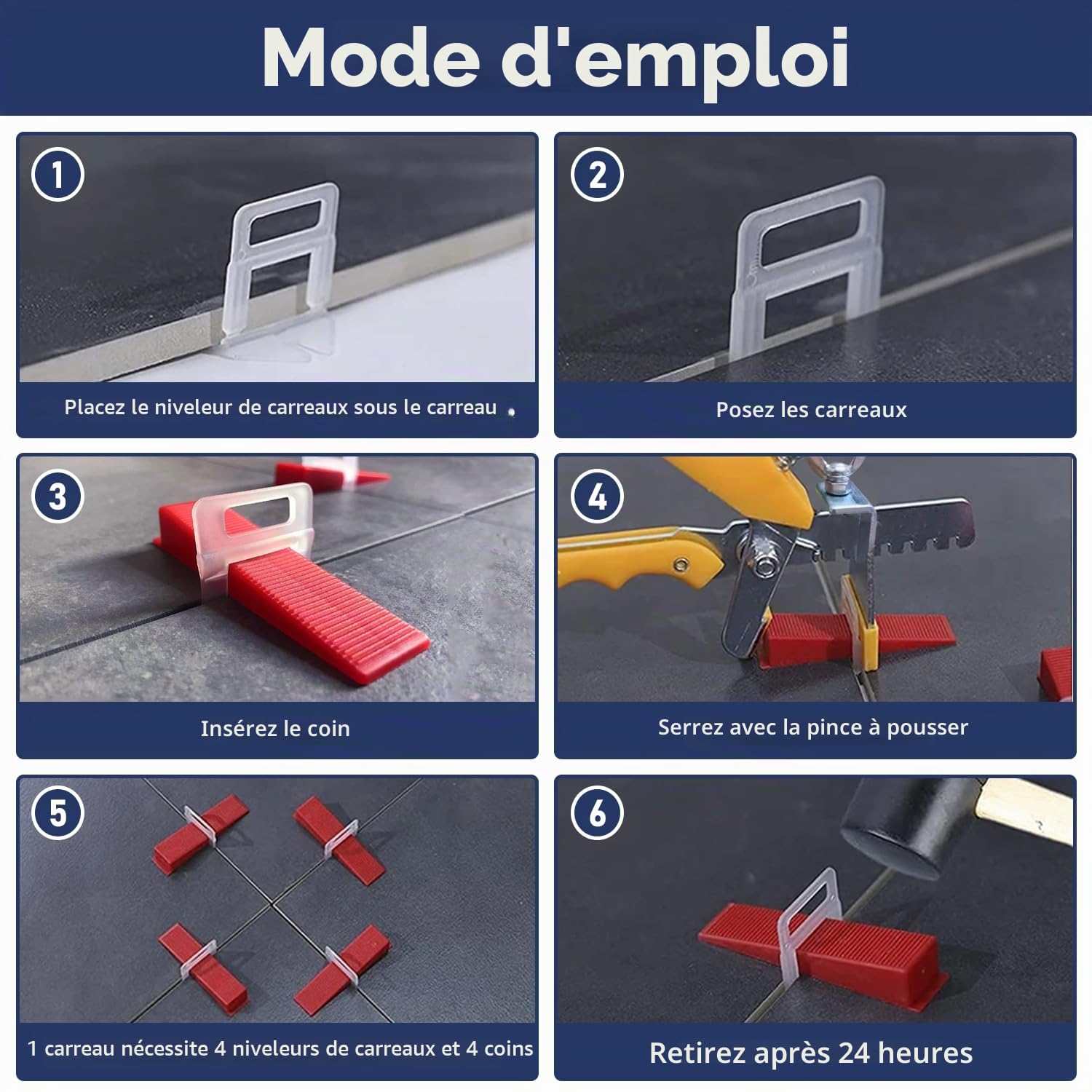 Mode d'emploi

1
Placez le niveleur de carreaux sous le carreau .

2
Posez les carreaux

3
Insérez le coin

4
Serrez avec la pince à pousser

5
1 carreau nécessite 4 niveleurs de carreaux et 4 coins

6
Retirez après 24 heures