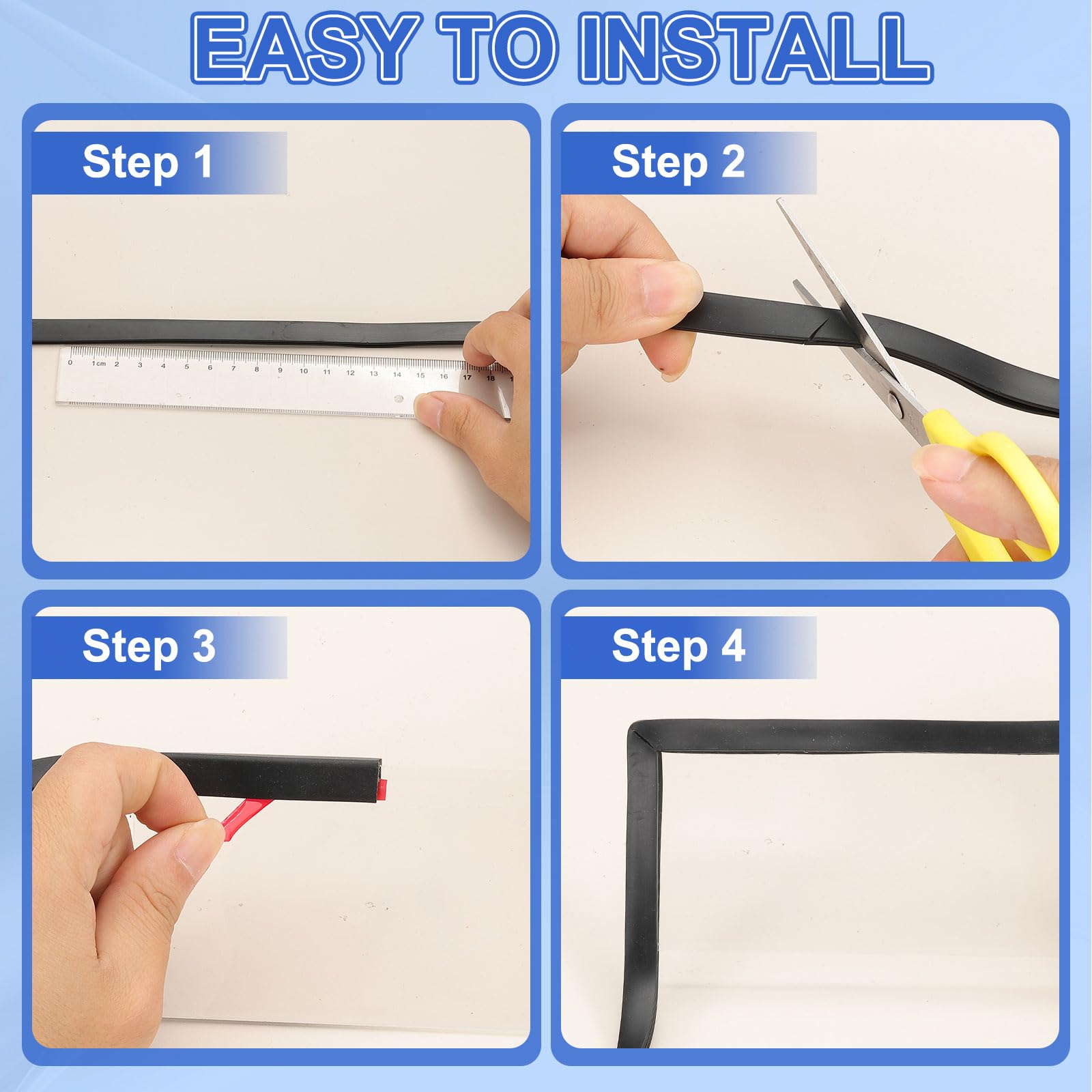 EASY TO INSTALL

Step 1

0 1cm 2 3 4 5 6 7 8 9 10 11 12 13 14 15 16 17 18

Step 2

Step 3

Step 4