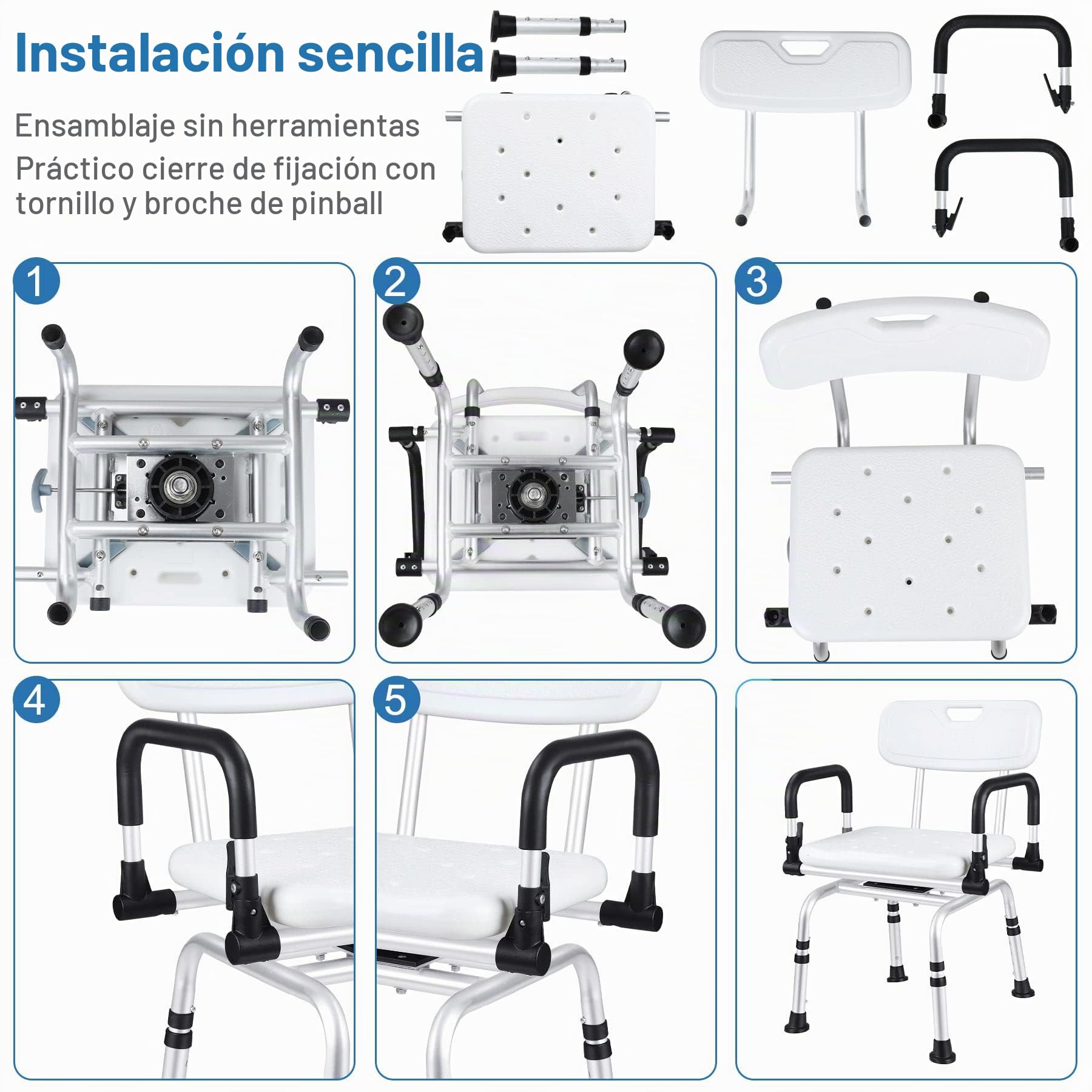 Instalación sencilla

Ensamblaje sin herramientas

Práctico cierre de fijación con tornillo y broche de pinball

1

2

3

4

5