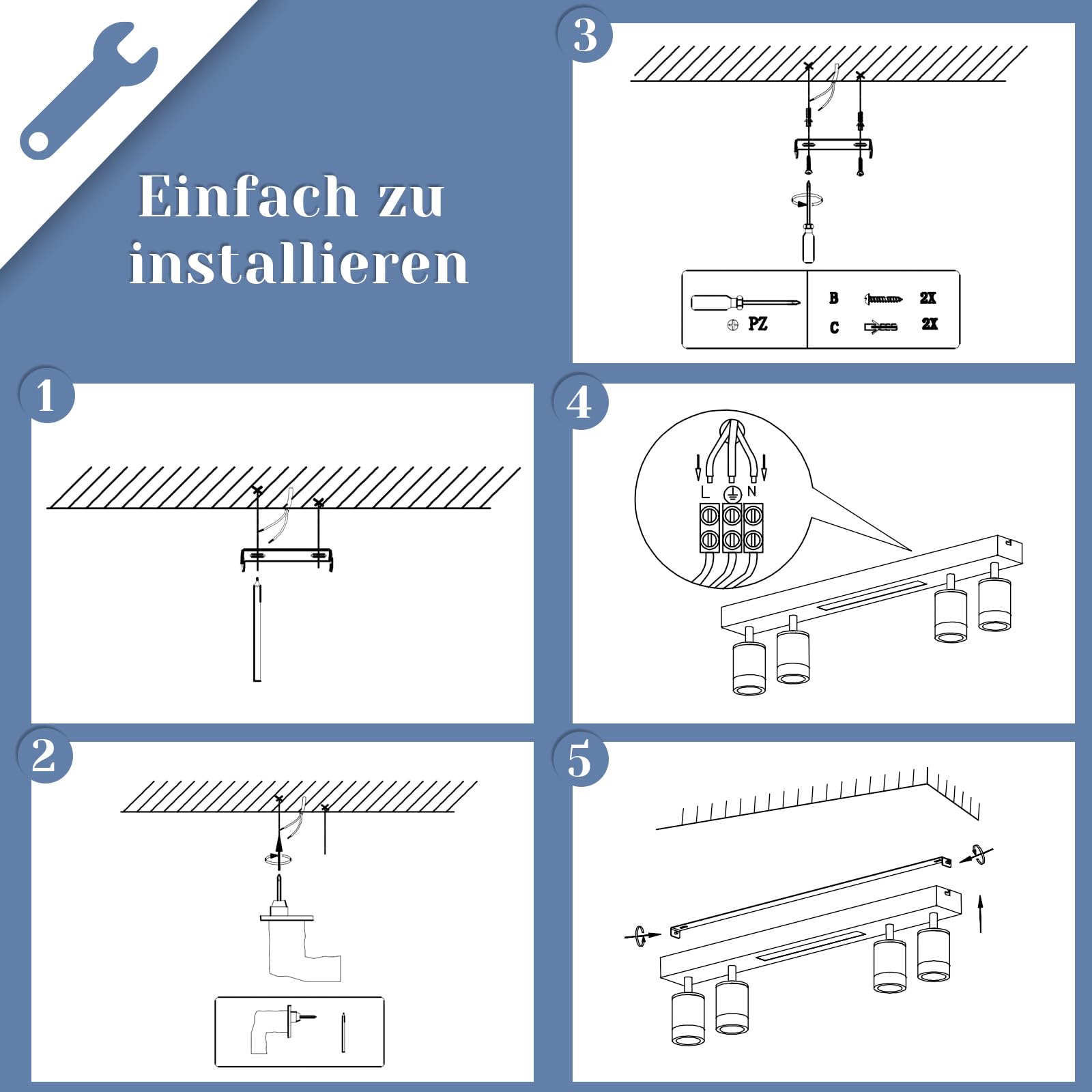 Einfach zu installieren

3

PZ

B 2X

C 2X

1

4

L N

2

5