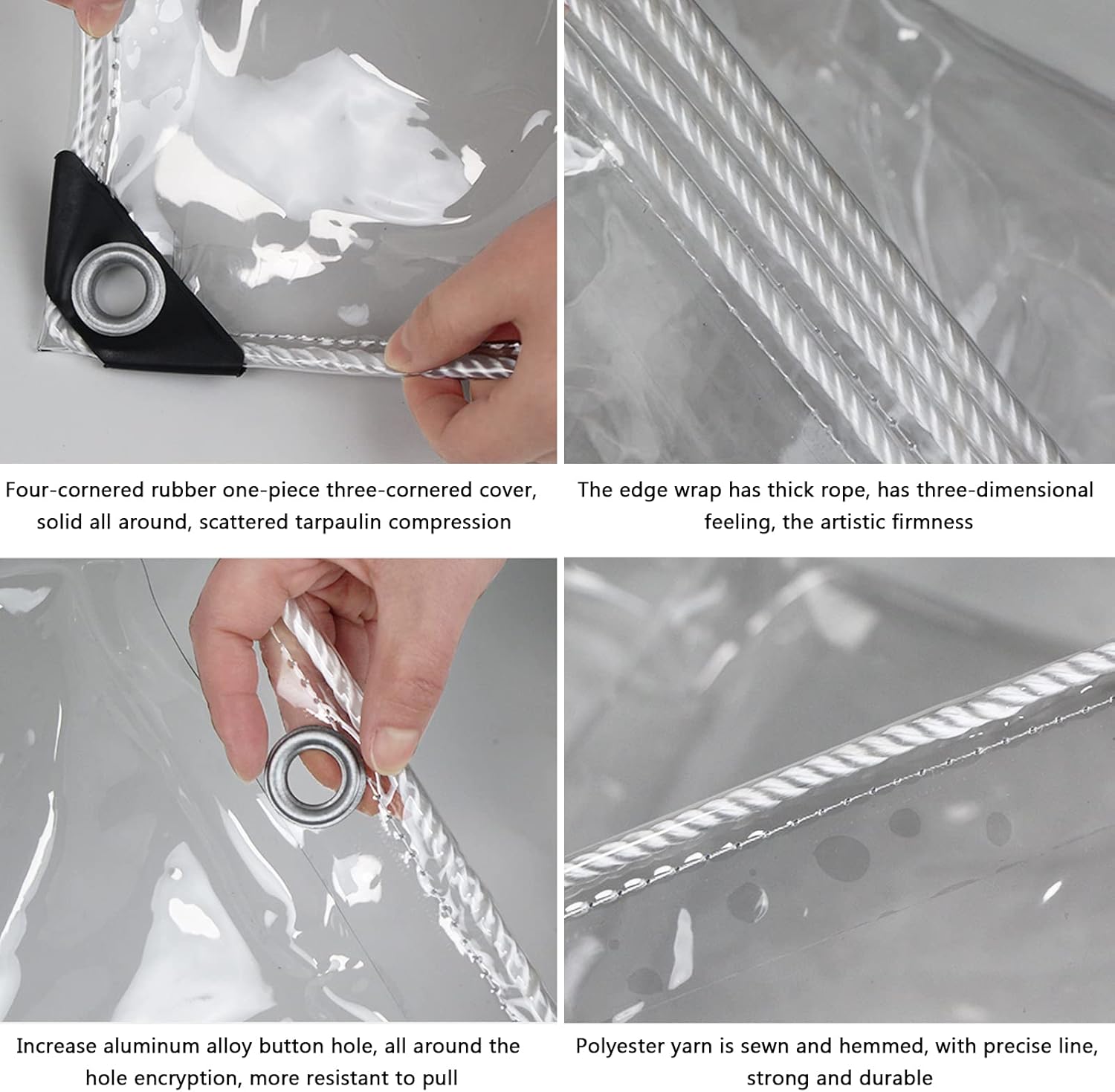 Four-cornered rubber one-piece three-cornered cover, solid all around, scattered tarpaulin compression

The edge wrap has thick rope, has three-dimensional feeling, the artistic firmness

Increase aluminum alloy button hole, all around the hole encryption, more resistant to pull

Polyester yarn is sewn and hemmed, with precise line, strong and durable