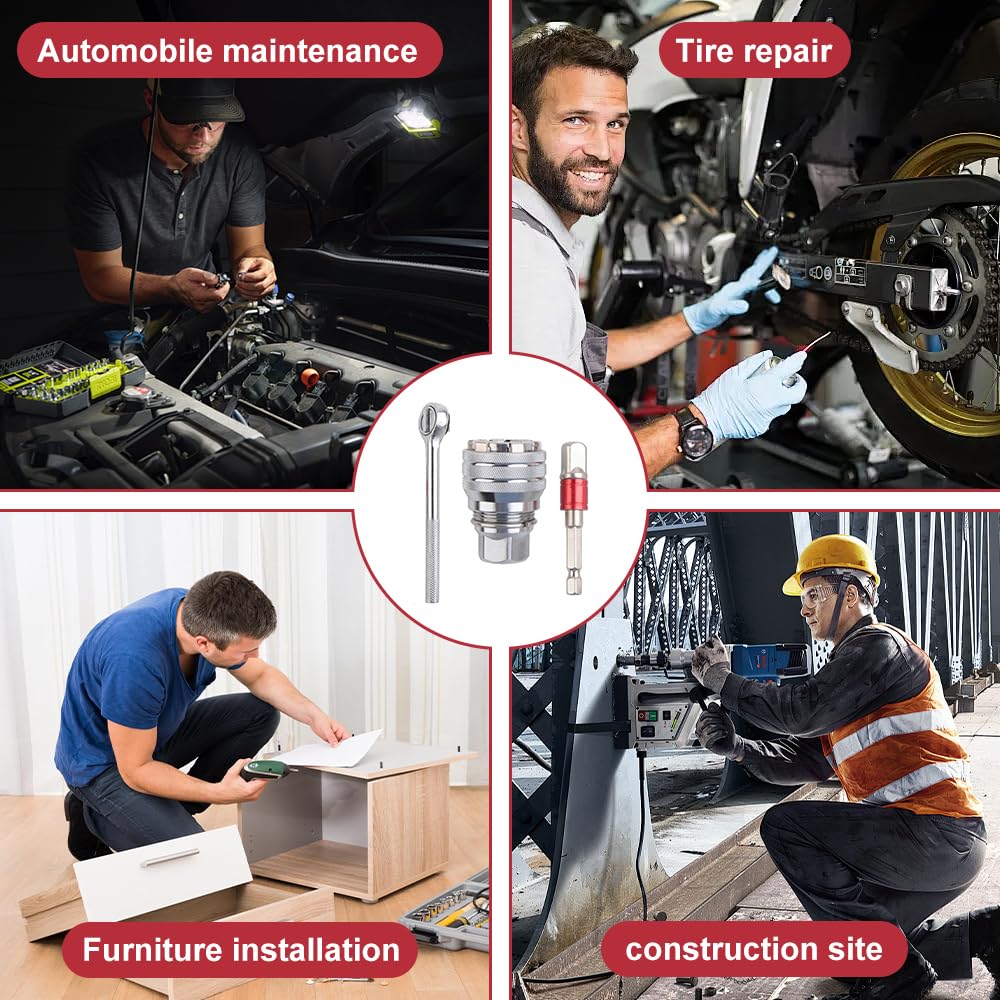 Automobile maintenance

Tire repair

Furniture installation

construction site