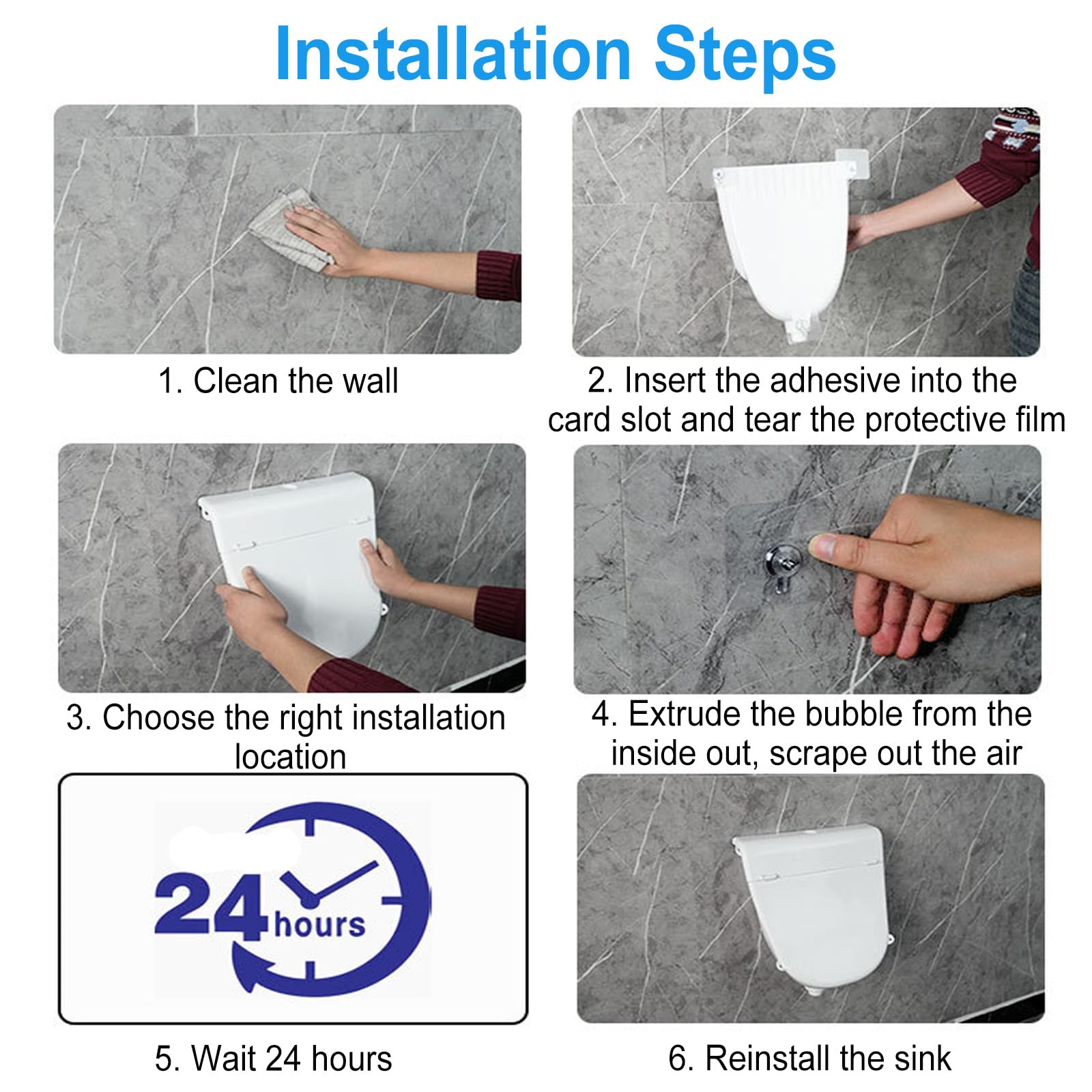 Installation Steps

1. Clean the wall

2. Insert the adhesive into the card slot and tear the protective film

3. Choose the right installation location

4. Extrude the bubble from the inside out, scrape out the air

24 hours

5. Wait 24 hours

6. Reinstall the sink