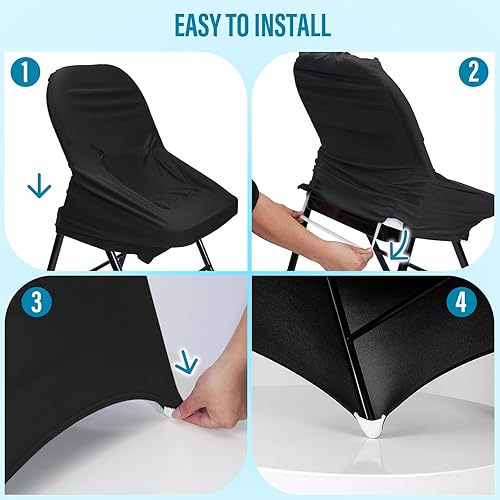 EASY TO INSTALL

1

2

3

4