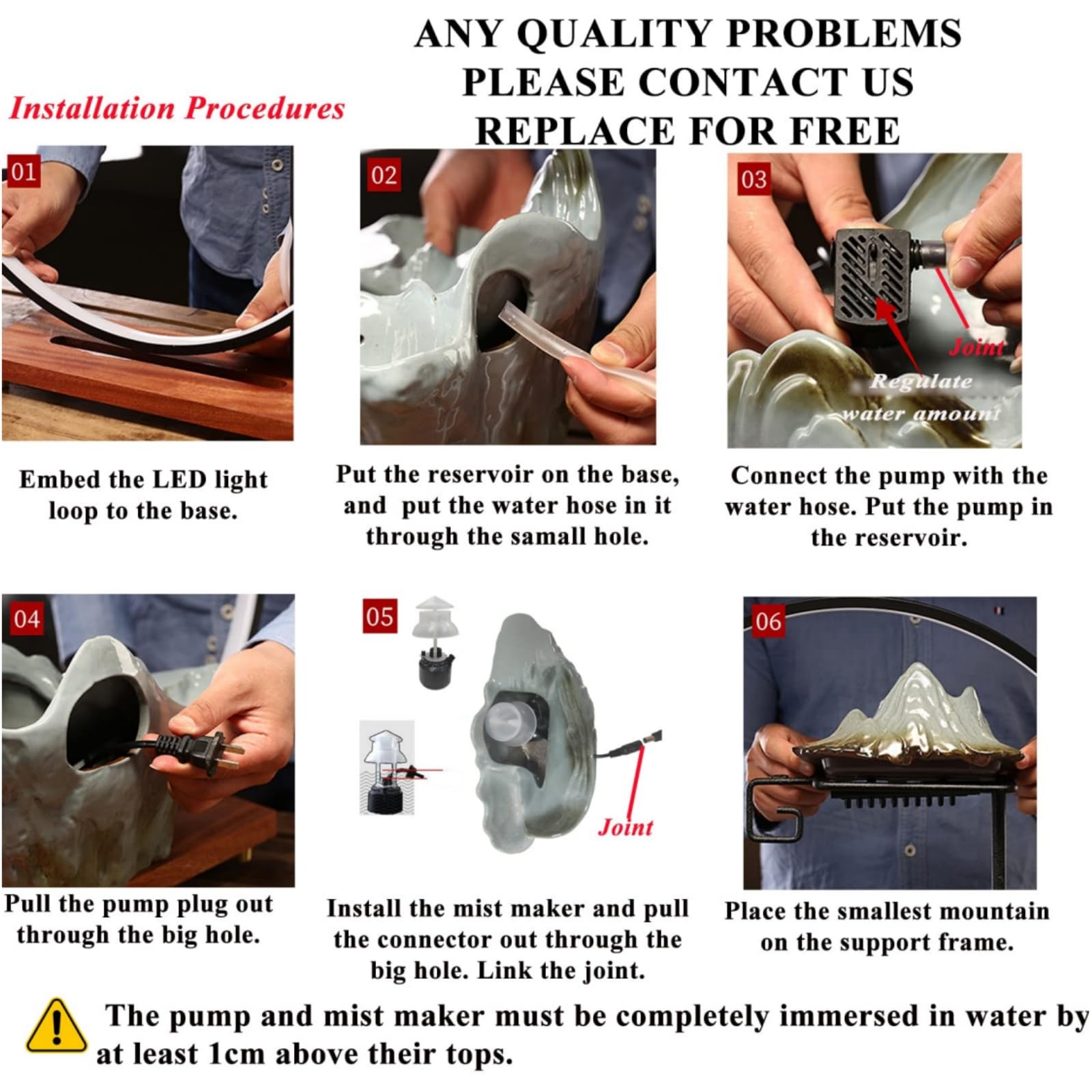 ANY QUALITY PROBLEMS
PLEASE CONTACT US
REPLACE FOR FREE

Installation Procedures

01

Embed the LED light loop to the base.

02

Put the reservoir on the base, and put the water hose in it through the samall hole.

03

Joint

Regulate water amount

Connect the pump with the water hose. Put the pump in the reservoir.

04

Pull the pump plug out through the big hole.

05

Joint

Install the mist maker and pull the connector out through the big hole. Link the joint.

06

Place the smallest mountain on the support frame.

The pump and mist maker must be completely immersed in water by at least 1cm above their tops.