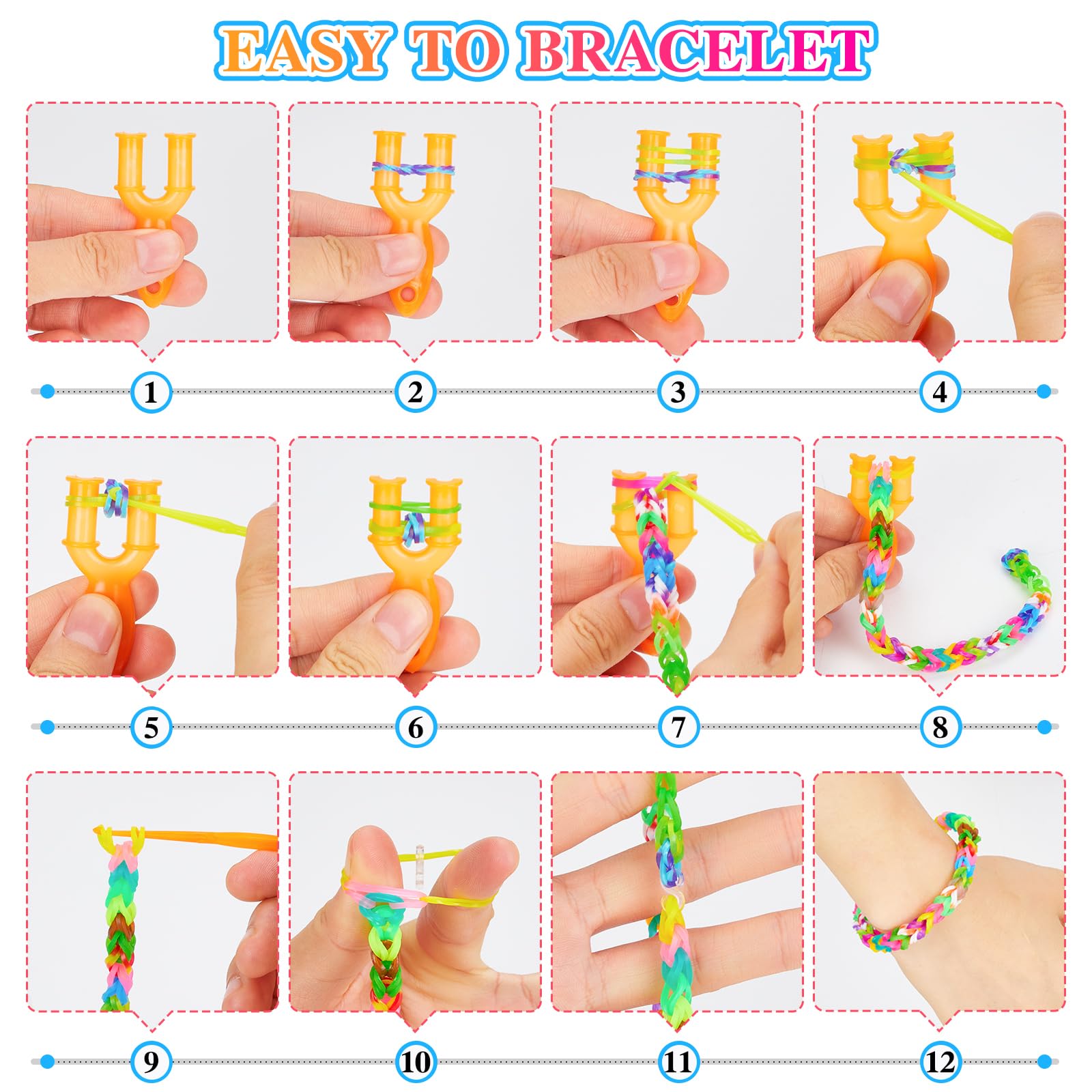 EASY TO BRACELET

1
2
3
4

5
6
7
8

9
10
11
12