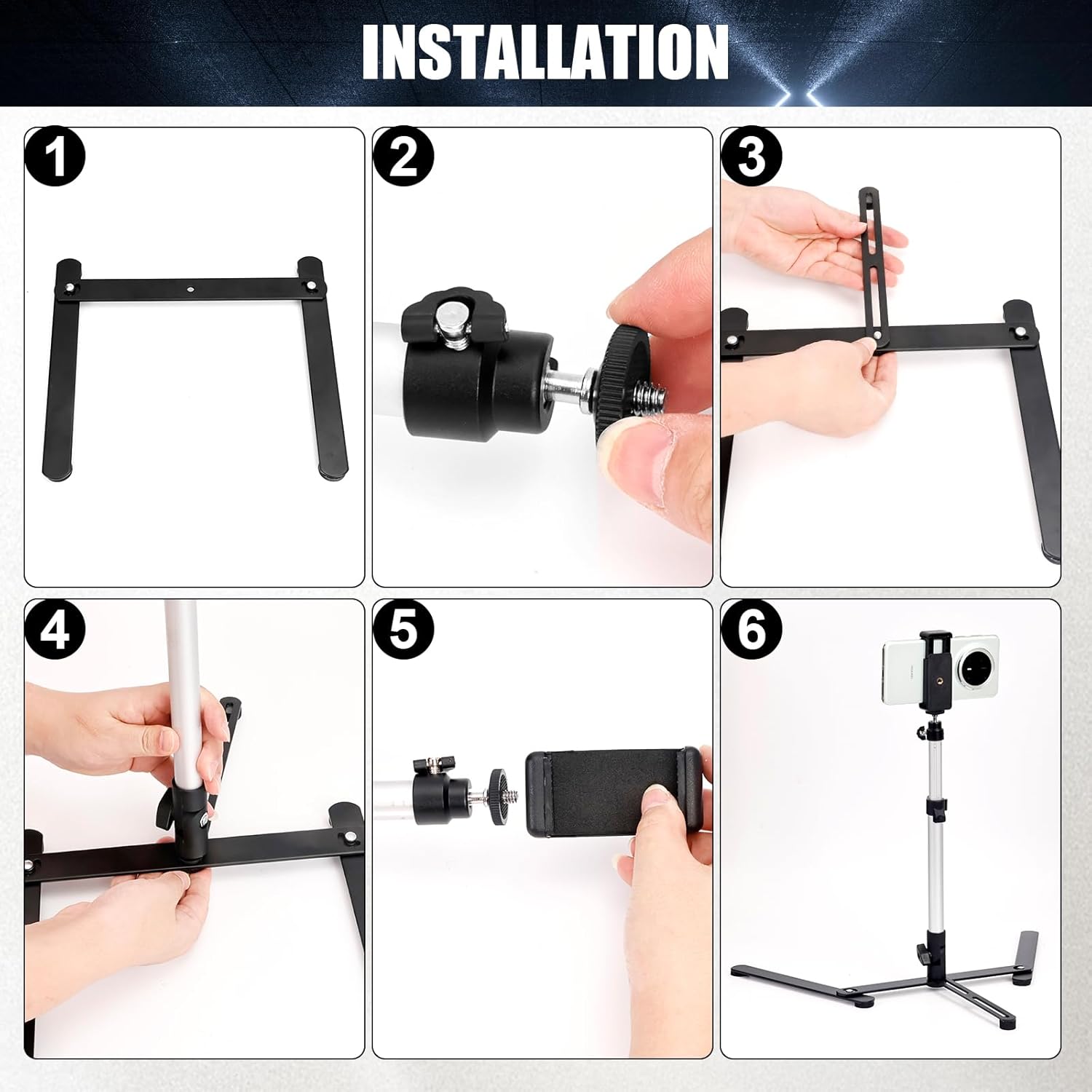 INSTALLATION

1

2

3

4

5

6