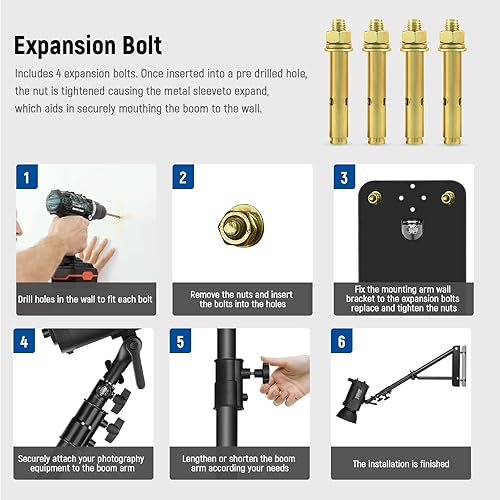 Expansion Bolt

Includes 4 expansion bolts. Once inserted into a pre drilled hole, the nut is tightened causing the metal sleeveto expand, which aids in securely mouthing the boom to the wall.

1

Drill holes in the wall to fit each bolt

2

Remove the nuts and insert the bolts into the holes

3

Fix the mounting arm wall bracket to the expansion bolts replace and tighten the nuts

4

Securely attach your photography equipment to the boom arm

5

Lengthen or shorten the boom arm according your needs

6

The installation is finished