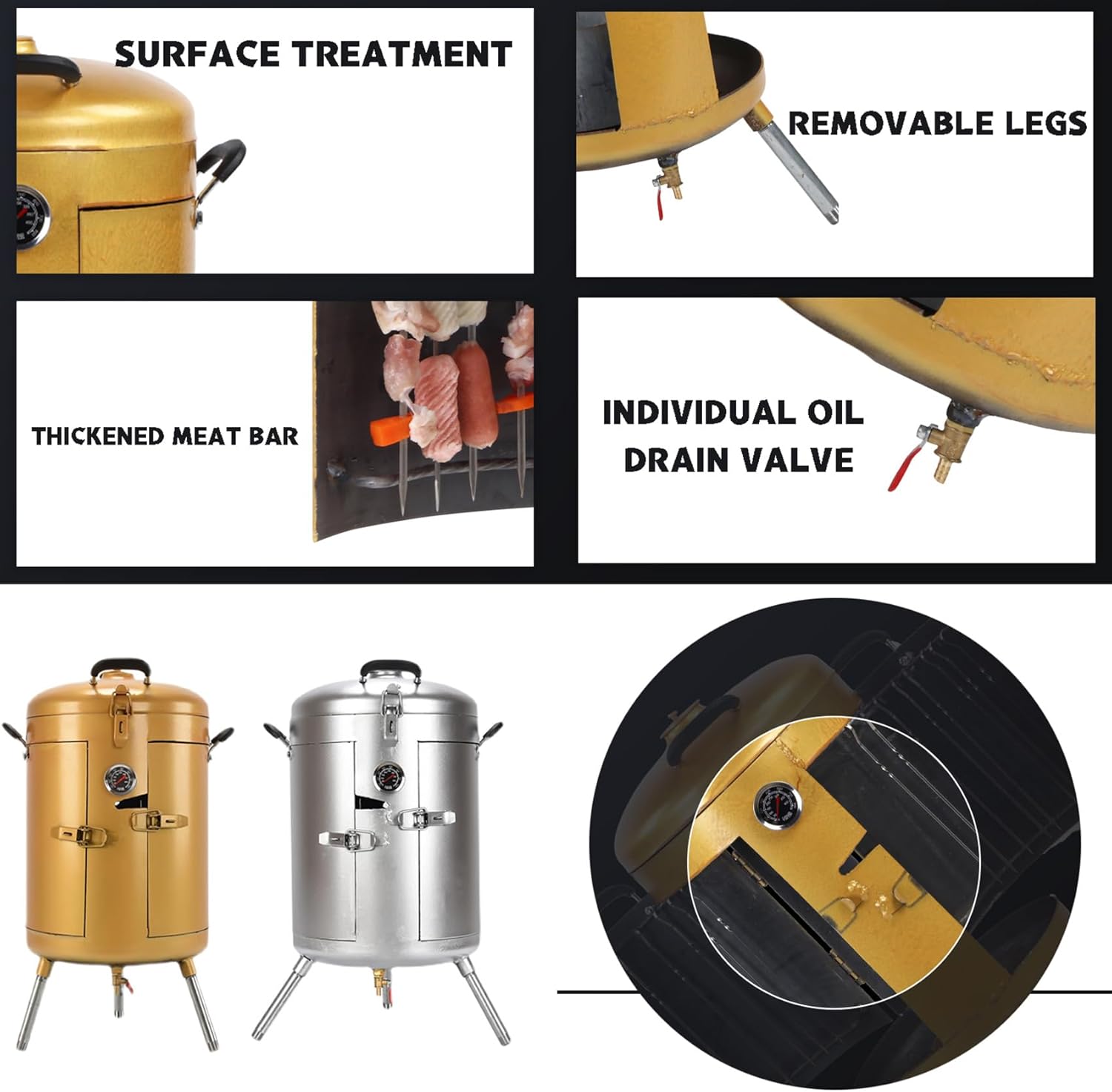 SURFACE TREATMENT

REMOVABLE LEGS

THICKENED MEAT BAR

INDIVIDUAL OIL DRAIN VALVE