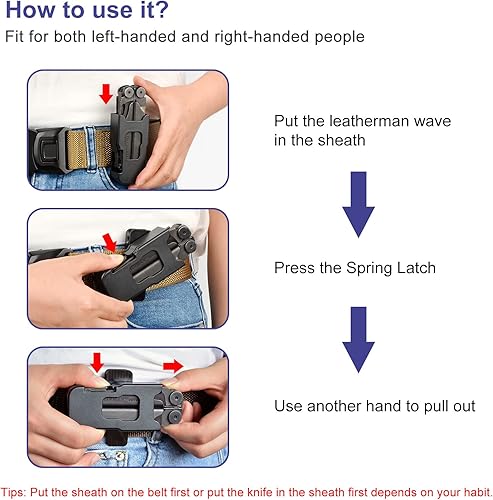 How to use it?

Fit for both left-handed and right-handed people

Put the leatherman wave in the sheath

Press the Spring Latch

Use another hand to pull out

Tips: Put the sheath on the belt first or put the knife in the sheath first depends on your habit.