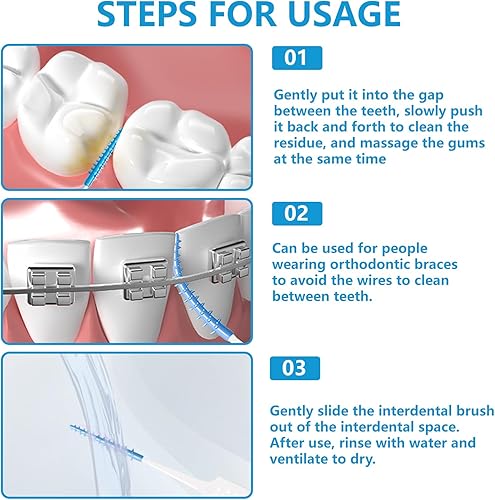 STEPS FOR USAGE

01

Gently put it into the gap between the teeth, slowly push it back and forth to clean the residue, and massage the gums at the same time

02

Can be used for people wearing orthodontic braces to avoid the wires to clean between teeth.

03

Gently slide the interdental brush out of the interdental space. After use, rinse with water and ventilate to dry.