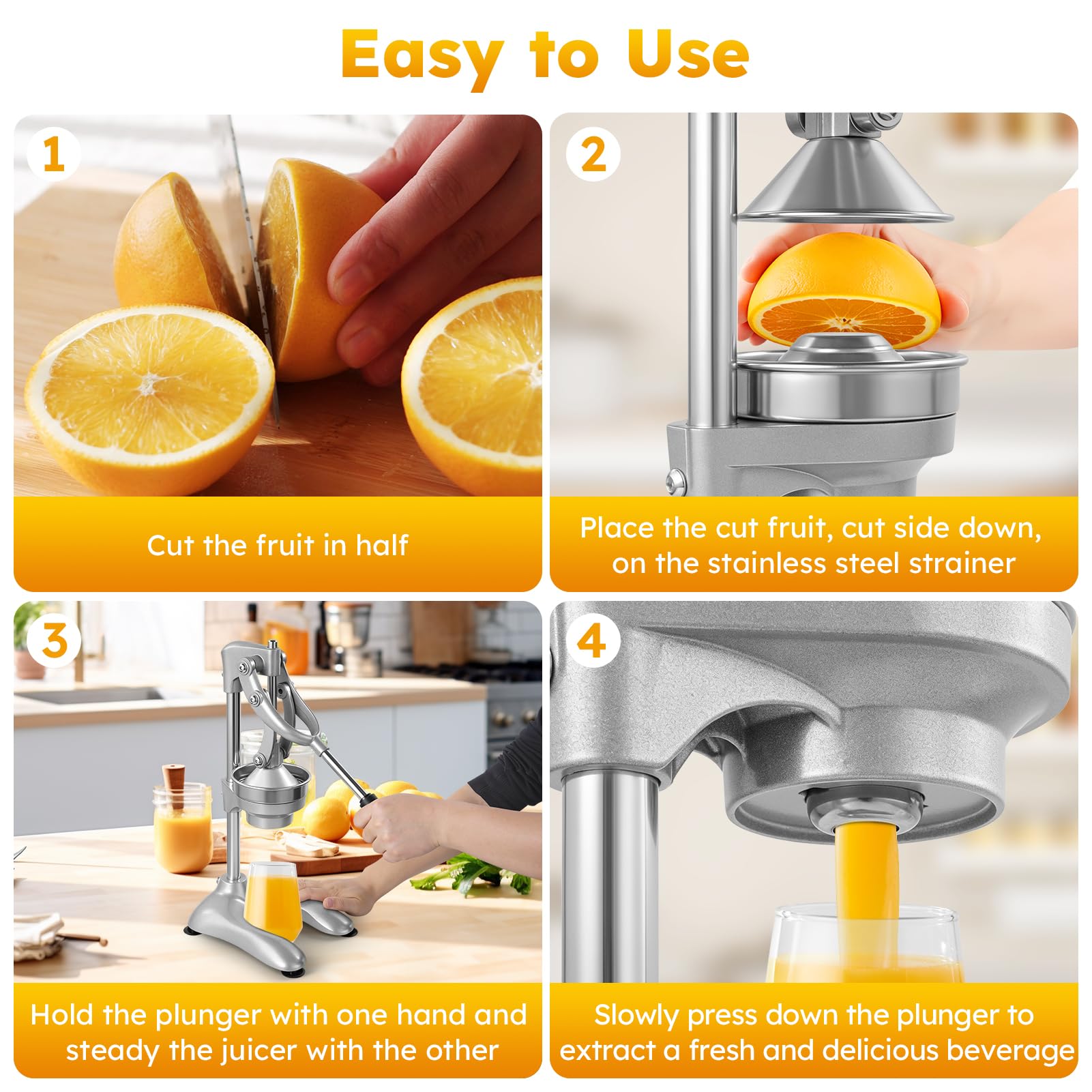 Easy to Use

1

Cut the fruit in half

2

Place the cut fruit, cut side down, on the stainless steel strainer

3

Hold the plunger with one hand and steady the juicer with the other

4

Slowly press down the plunger to extract a fresh and delicious beverage