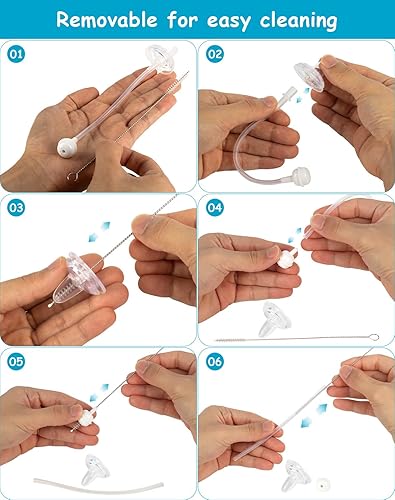 Removable for easy cleaning

01

02

03

04

05

06