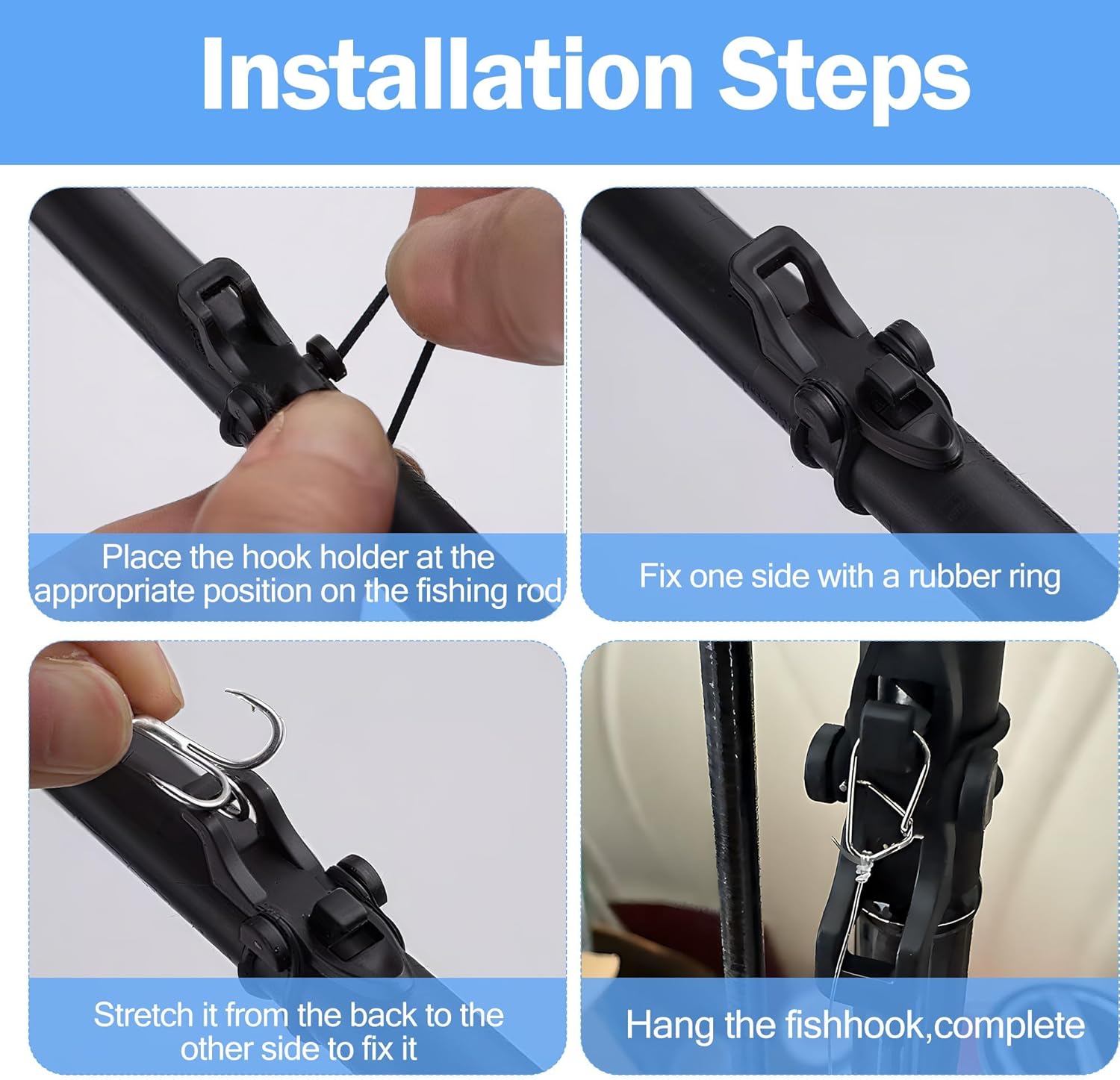 Installation Steps

Place the hook holder at the appropriate position on the fishing rod

Fix one side with a rubber ring

Stretch it from the back to the other side to fix it

Hang the fishhook,complete