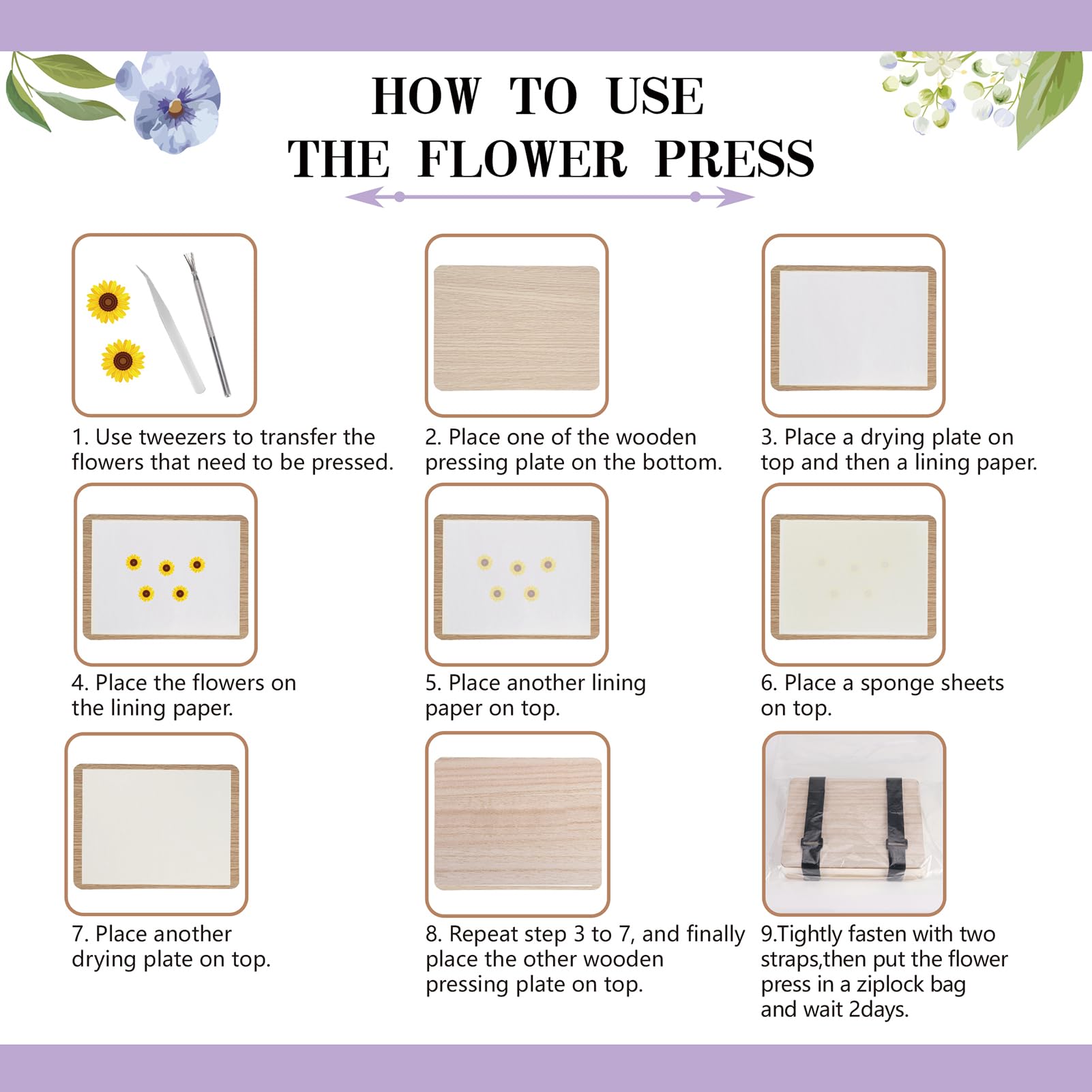 HOW TO USE
THE FLOWER PRESS

1. Use tweezers to transfer the flowers that need to be pressed.

2. Place one of the wooden pressing plate on the bottom.

3. Place a drying plate on top and then a lining paper.

4. Place the flowers on the lining paper.

5. Place another lining paper on top.

6. Place a sponge sheets on top.

7. Place another drying plate on top.

8. Repeat step 3 to 7, and finally place the other wooden pressing plate on top.

9.Tightly fasten with two straps,then put the flower press in a ziplock bag and wait 2days.