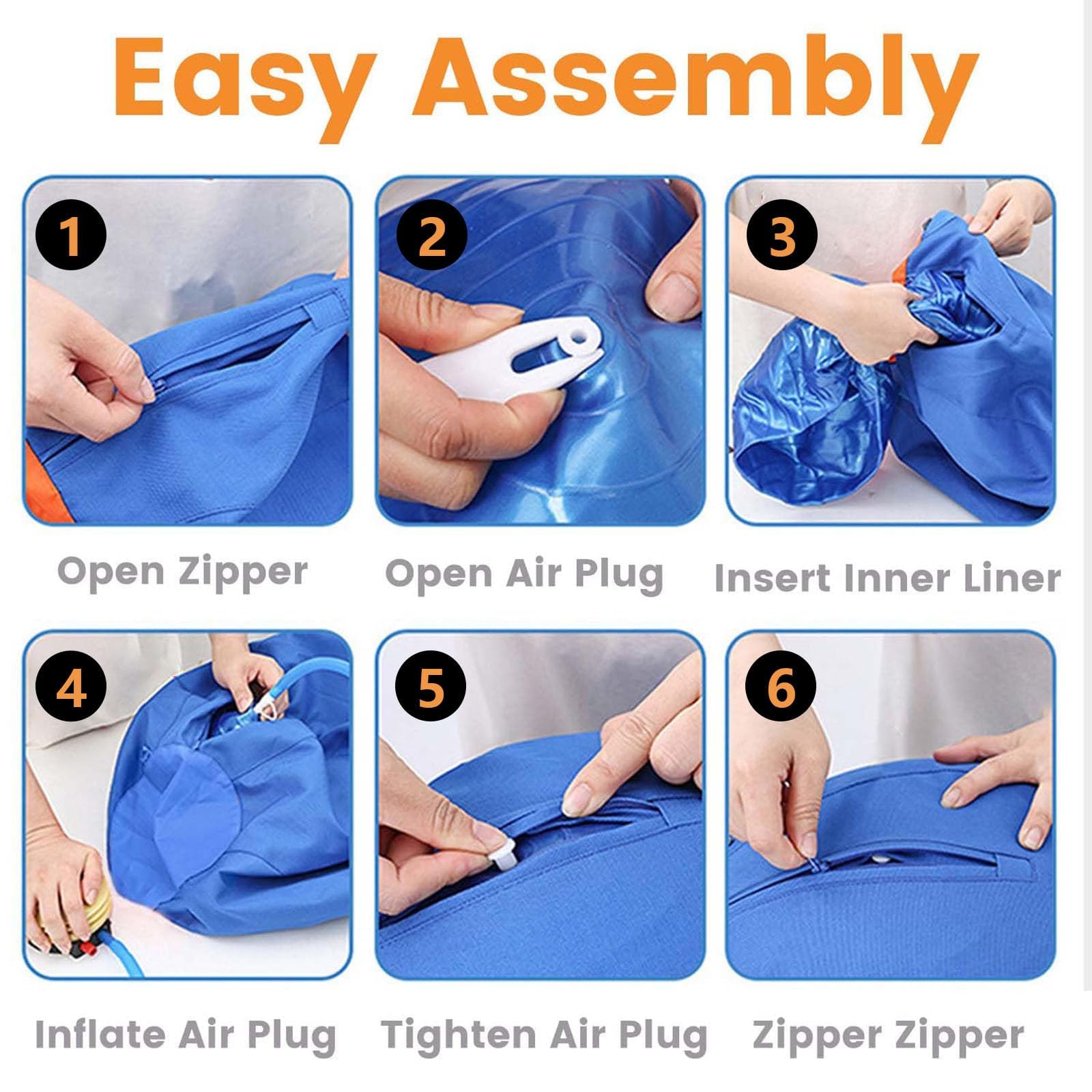 Easy Assembly

1

Open Zipper

2

Open Air Plug

3

Insert Inner Liner

4

Inflate Air Plug

5

Tighten Air Plug

6

Zipper Zipper