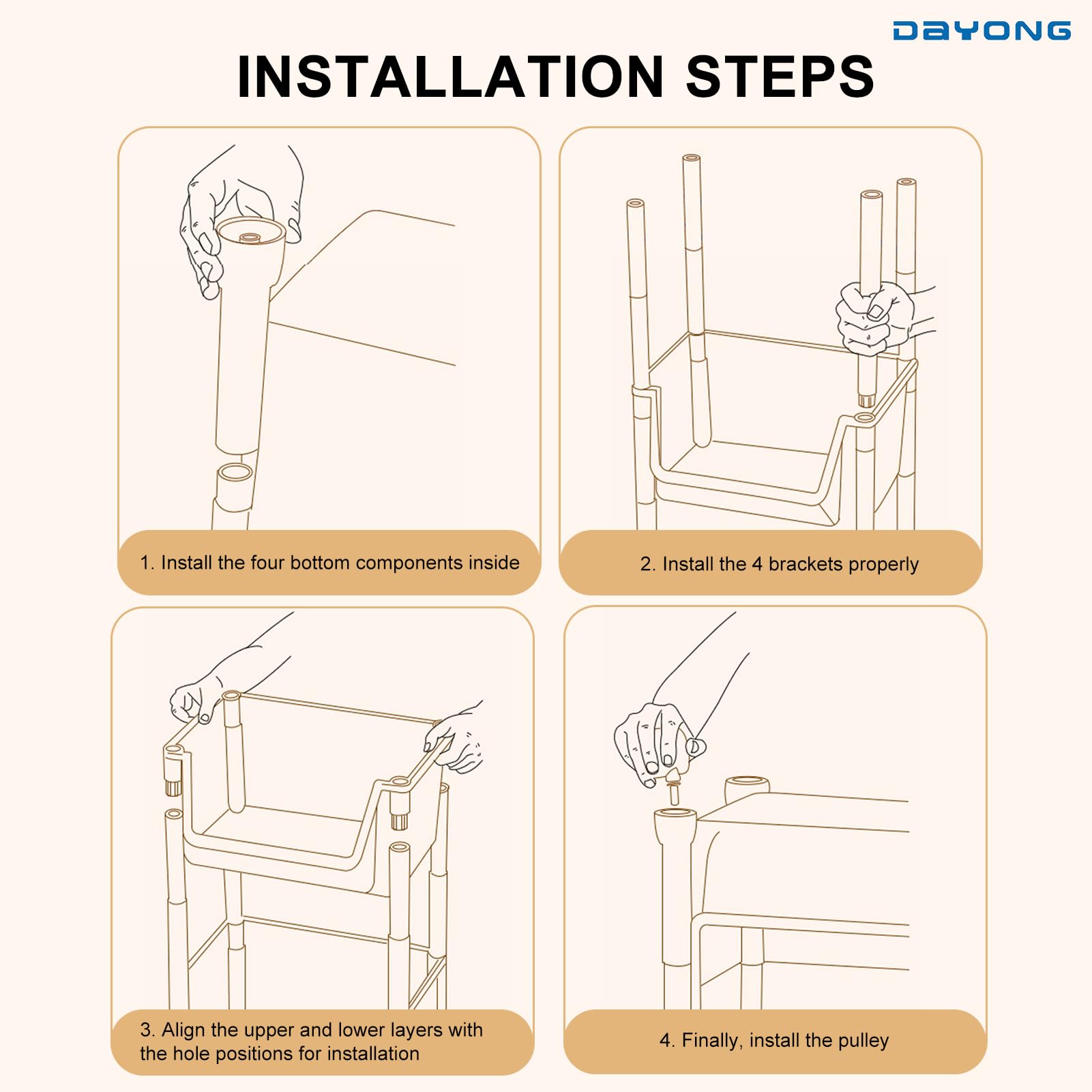 DAYONG

INSTALLATION STEPS

1. Install the four bottom components inside

2. Install the 4 brackets properly

3. Align the upper and lower layers with the hole positions for installation

4. Finally, install the pulley