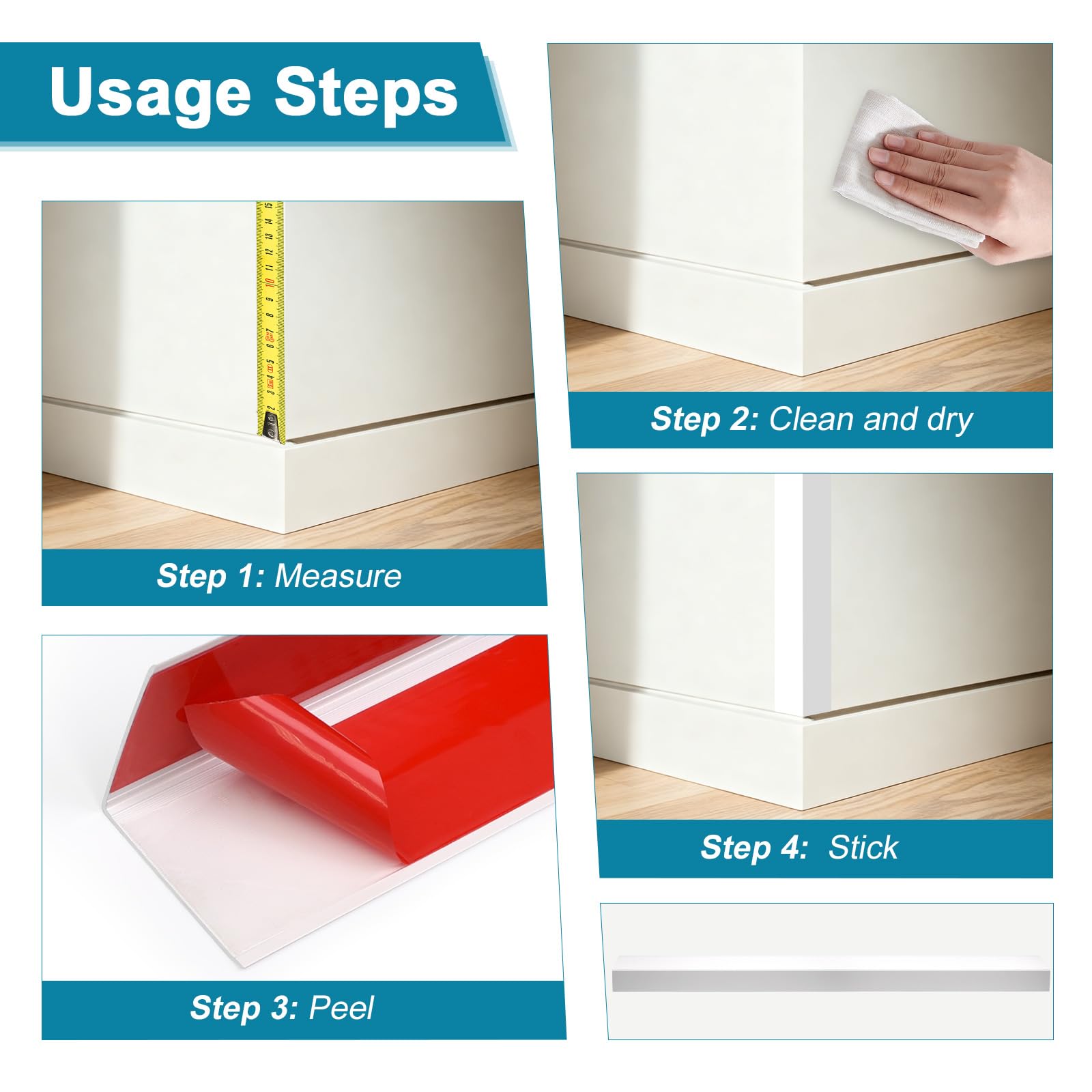 Usage Steps

Step 1: Measure

Step 2: Clean and dry

Step 3: Peel

Step 4: Stick