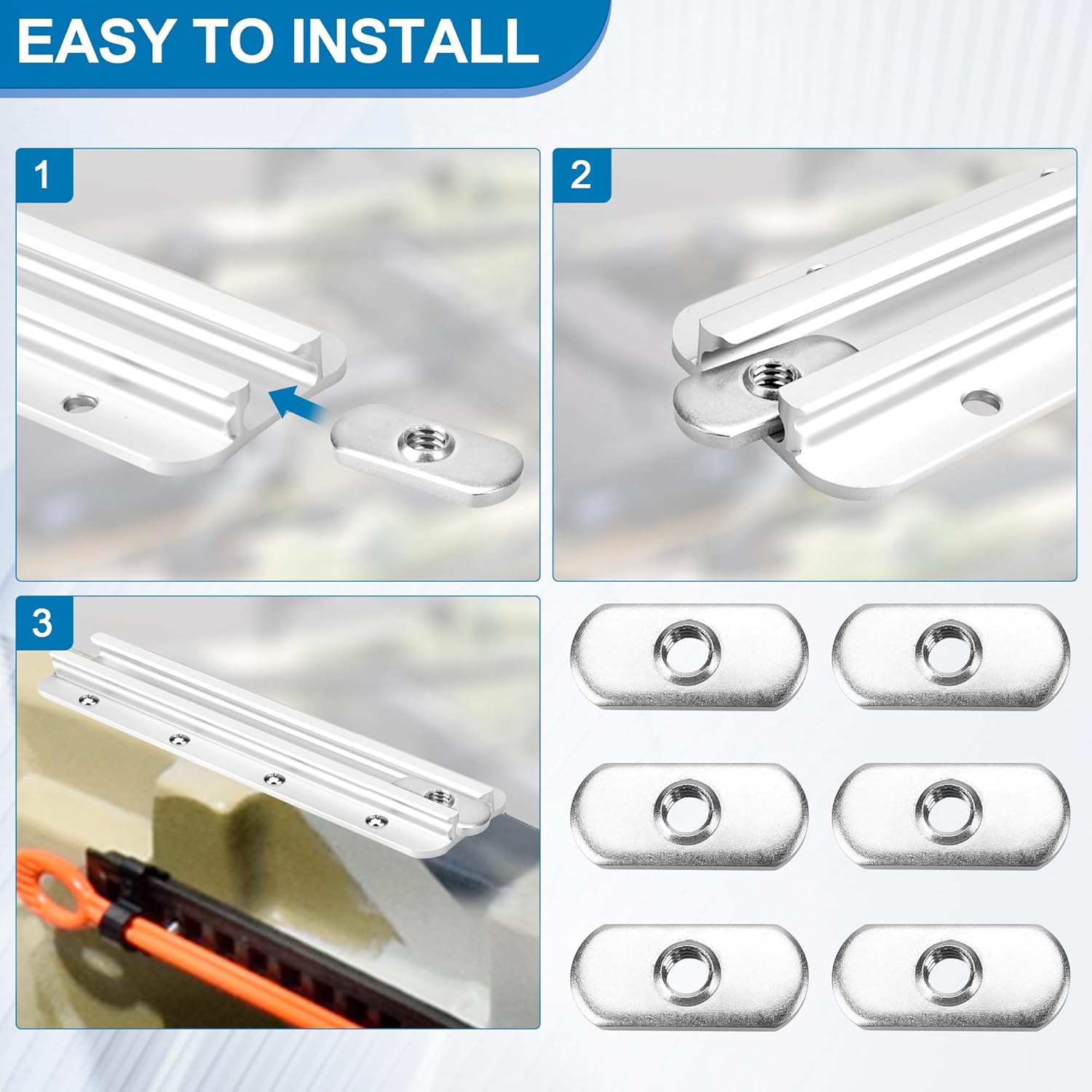 EASY TO INSTALL

1

2

3