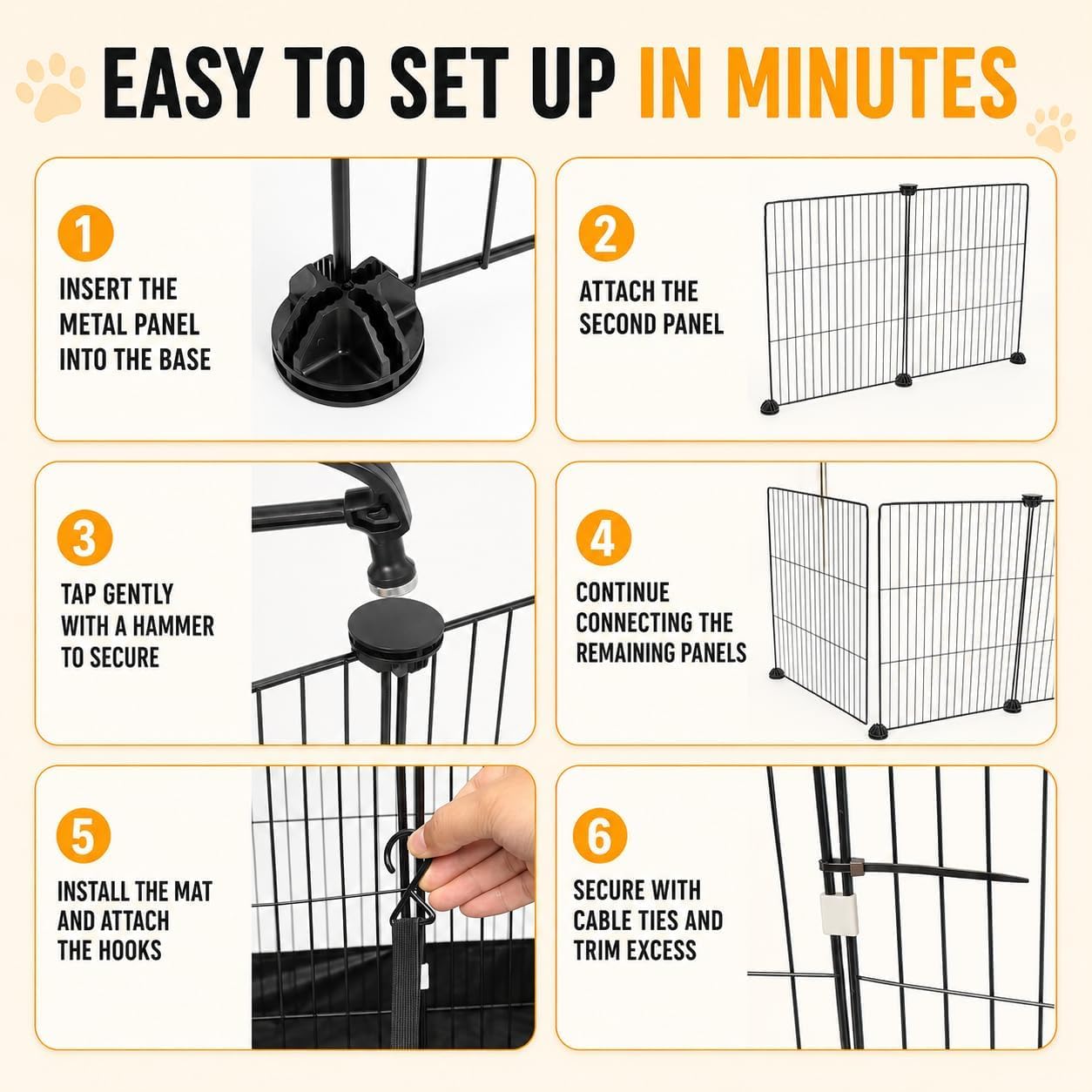 EASY TO SET UP IN MINUTES

1
INSERT THE METAL PANEL INTO THE BASE

2
ATTACH THE SECOND PANEL

3
TAP GENTLY WITH A HAMMER TO SECURE

4
CONTINUE CONNECTING THE REMAINING PANELS

5
INSTALL THE MAT AND ATTACH THE HOOKS

6
SECURE WITH CABLE TIES AND TRIM EXCESS