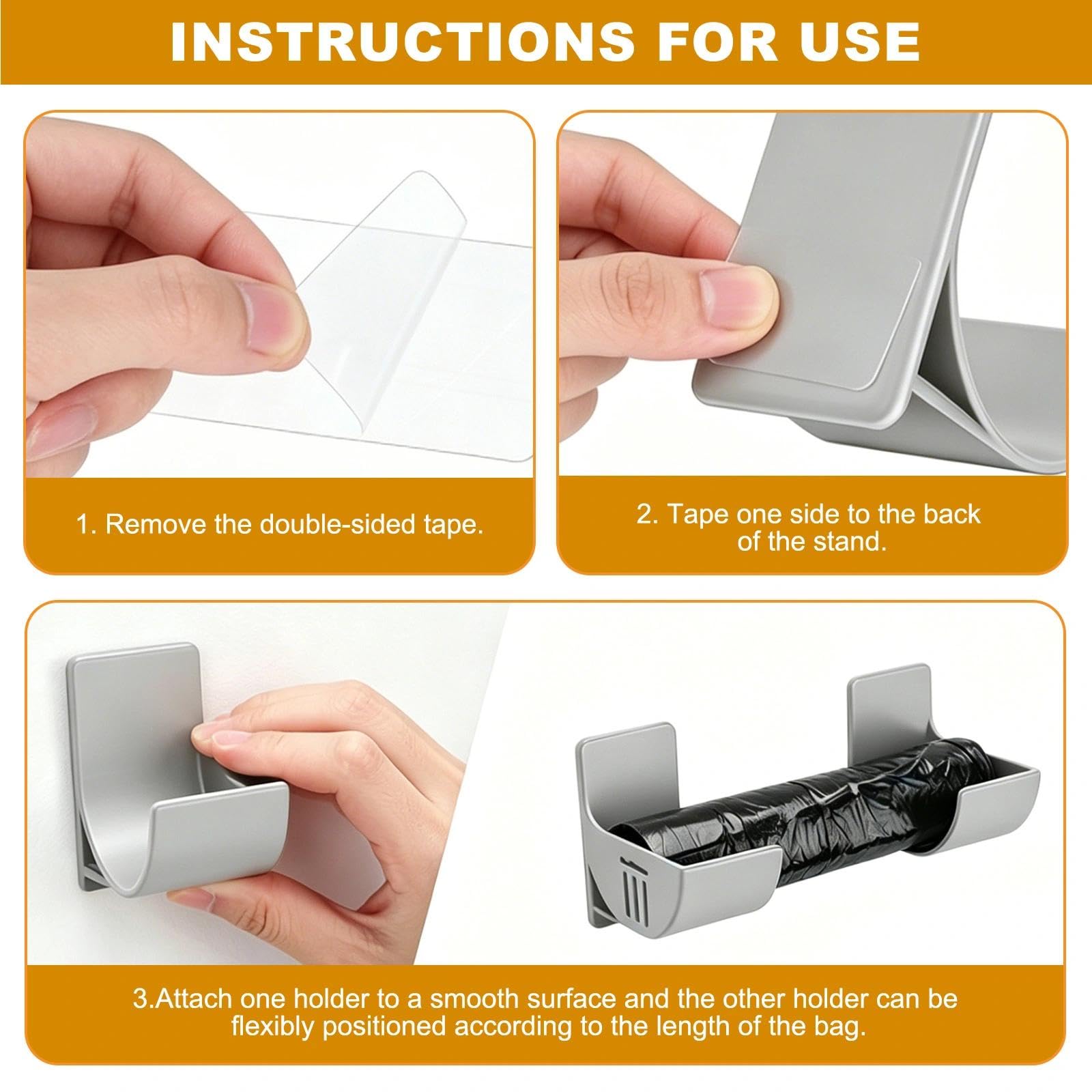 INSTRUCTIONS FOR USE

1. Remove the double-sided tape.

2. Tape one side to the back of the stand.

3.Attach one holder to a smooth surface and the other holder can be flexibly positioned according to the length of the bag.