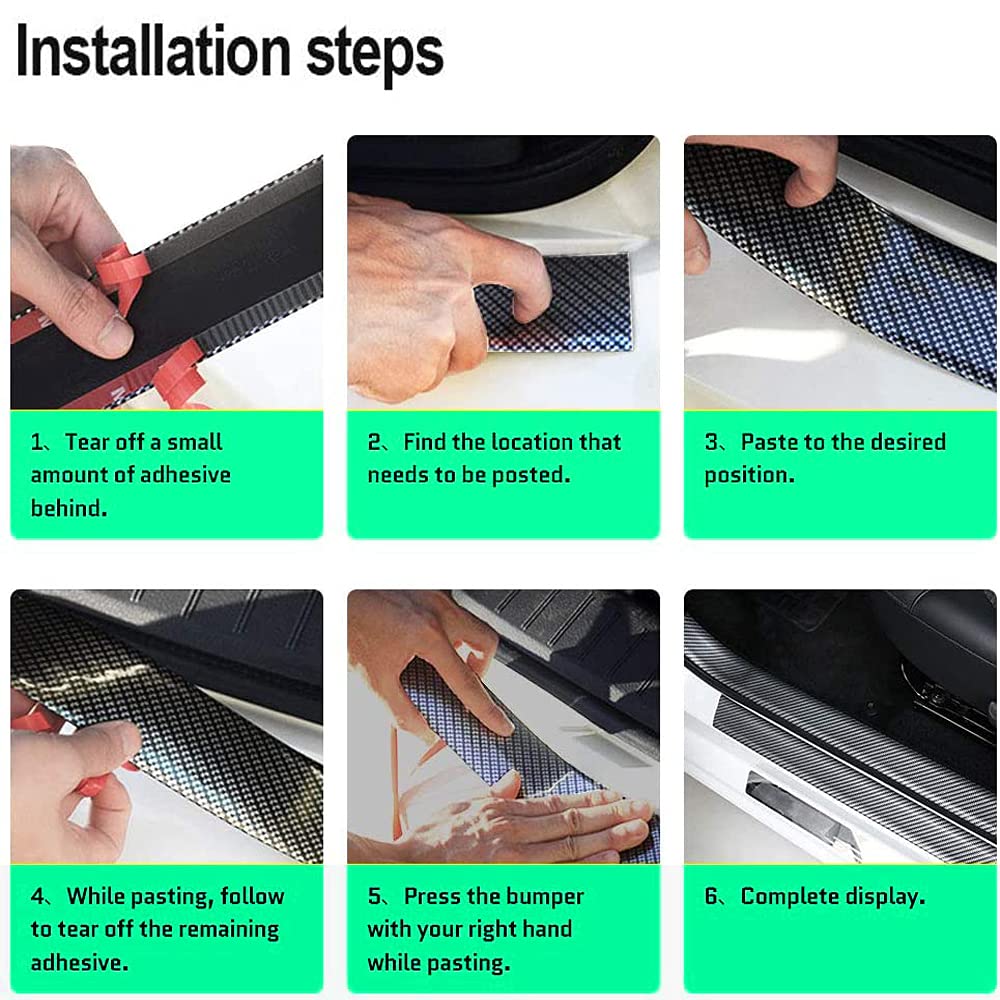 Installation steps

1、Tear off a small amount of adhesive behind.

2、Find the location that needs to be posted.

3、Paste to the desired position.

4、While pasting, follow to tear off the remaining adhesive.

5、Press the bumper with your right hand while pasting.

6、Complete display.