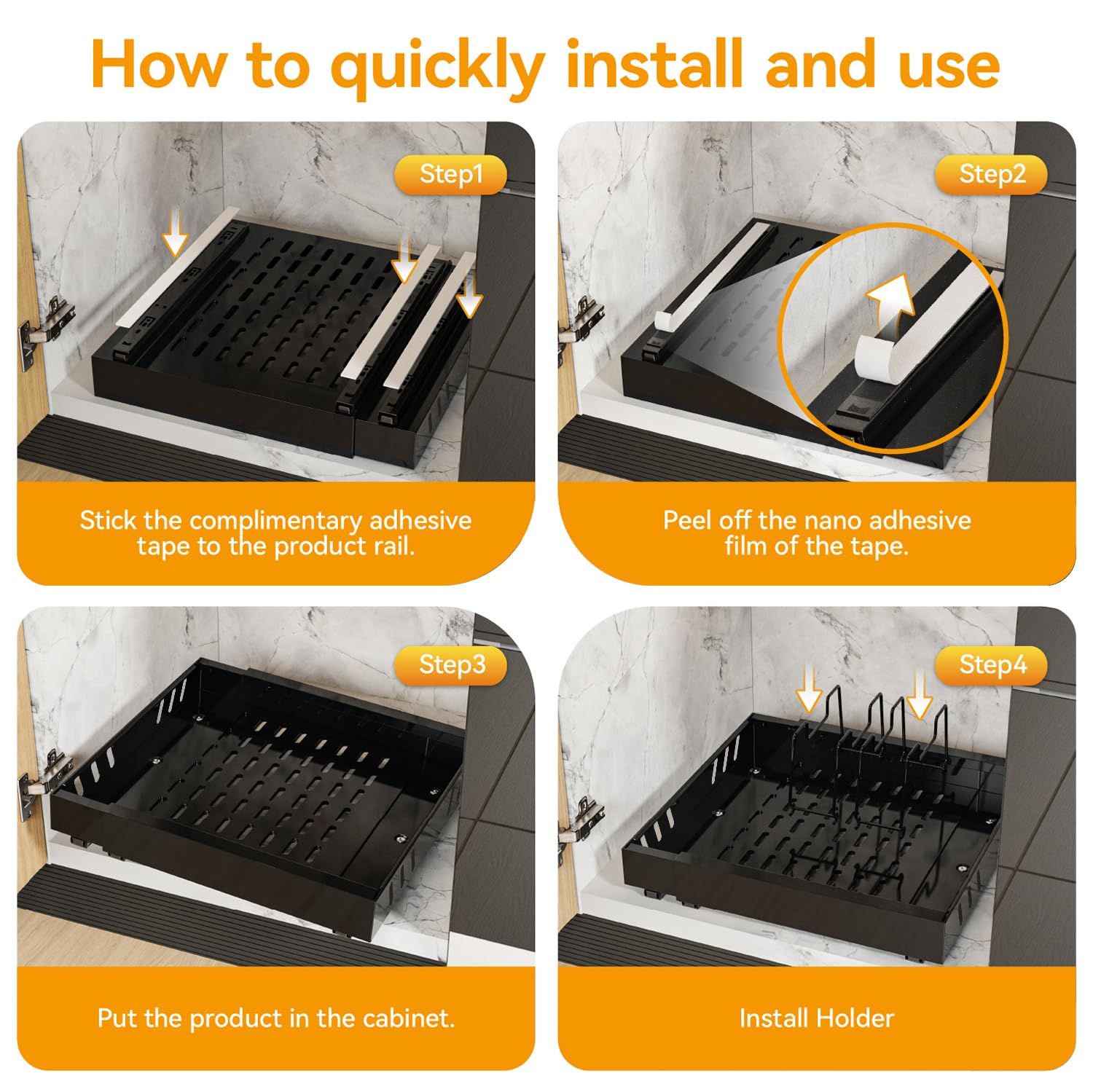 How to quickly install and use

Step1

Stick the complimentary adhesive tape to the product rail.

Step2

Peel off the nano adhesive film of the tape.

Step3

Put the product in the cabinet.

Step4

Install Holder