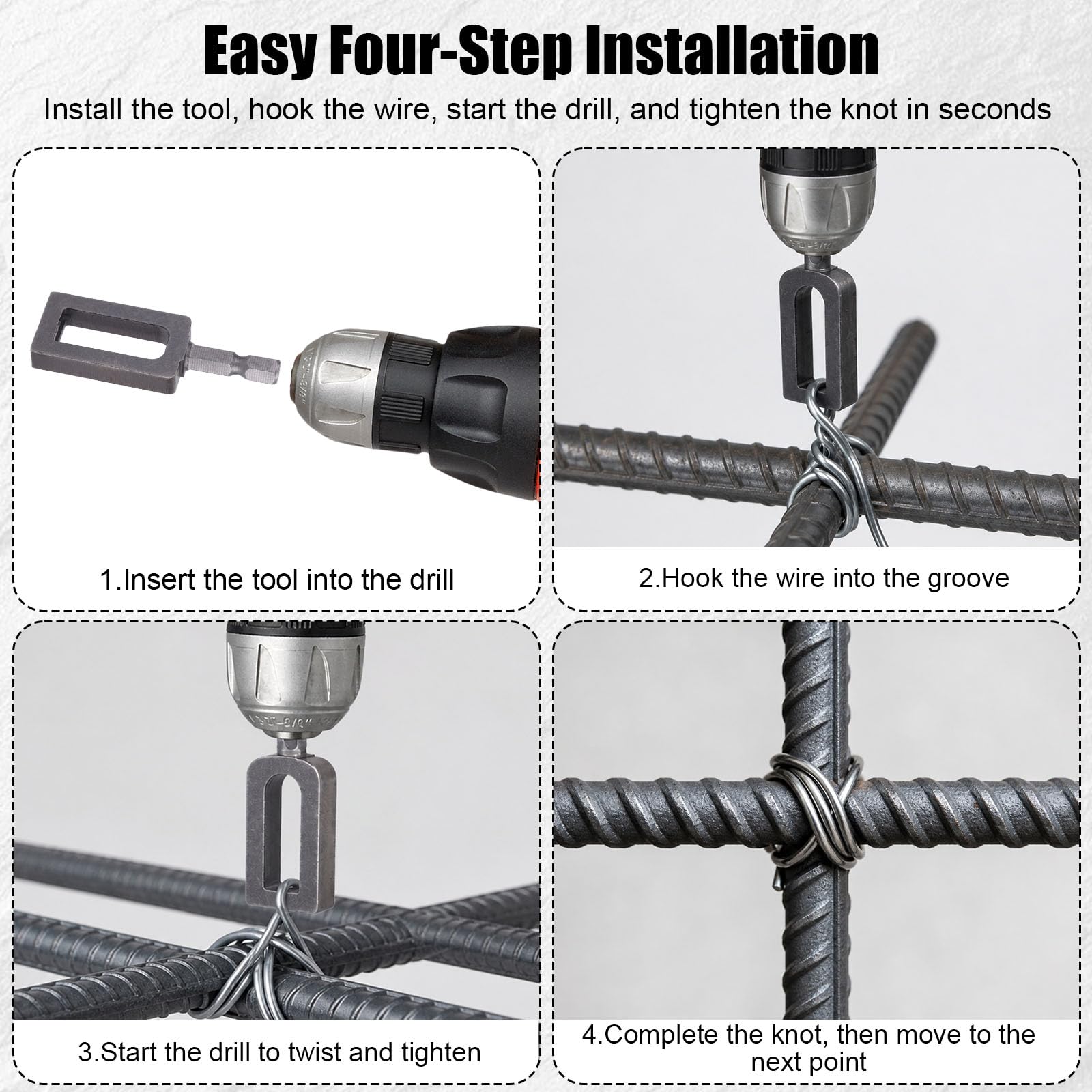 Easy Four-Step Installation

Install the tool, hook the wire, start the drill, and tighten the knot in seconds

1.Insert the tool into the drill

2.Hook the wire into the groove

3.Start the drill to twist and tighten

4.Complete the knot, then move to the next point