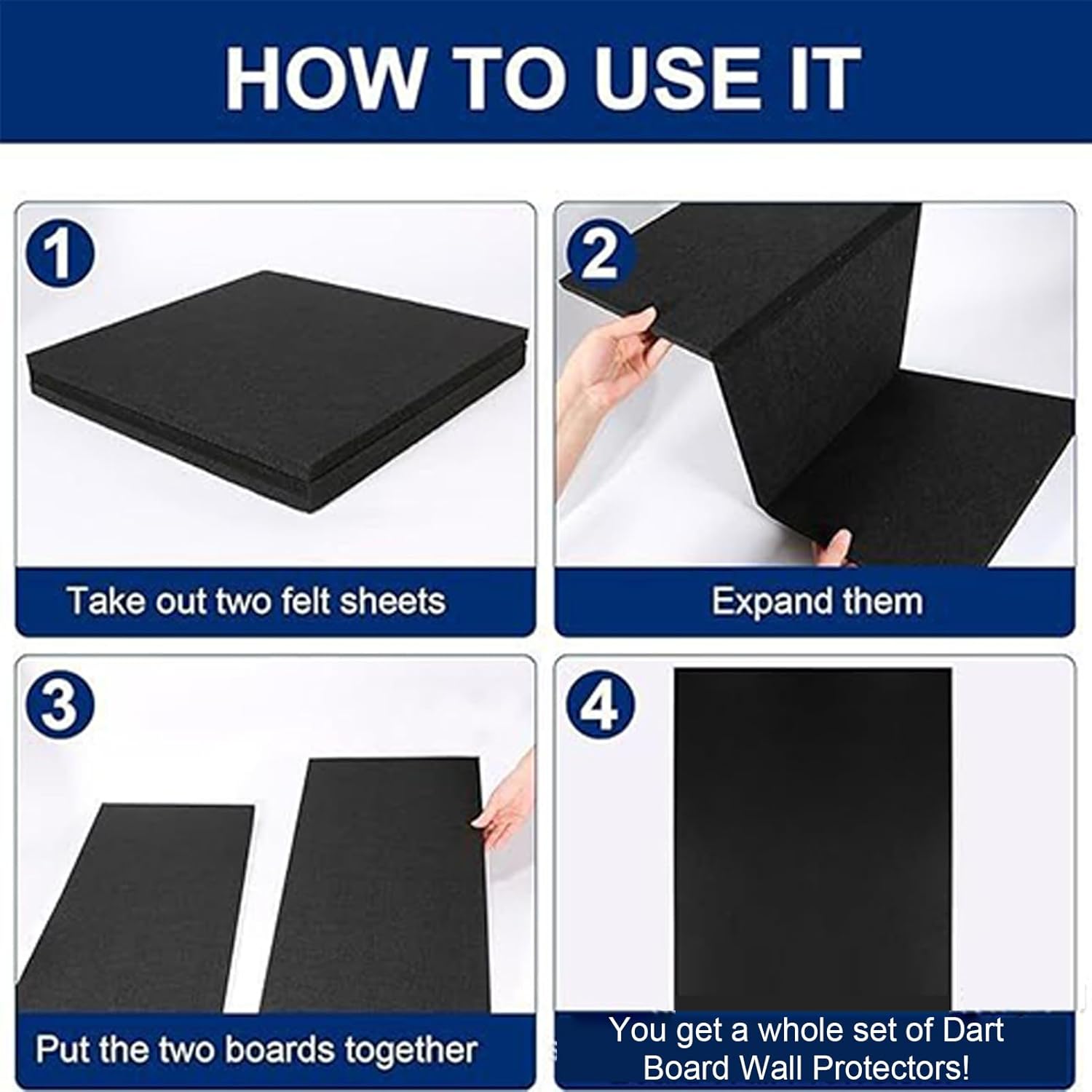 HOW TO USE IT

1

Take out two felt sheets

2

Expand them

3

Put the two boards together

4

You get a whole set of Dart Board Wall Protectors!