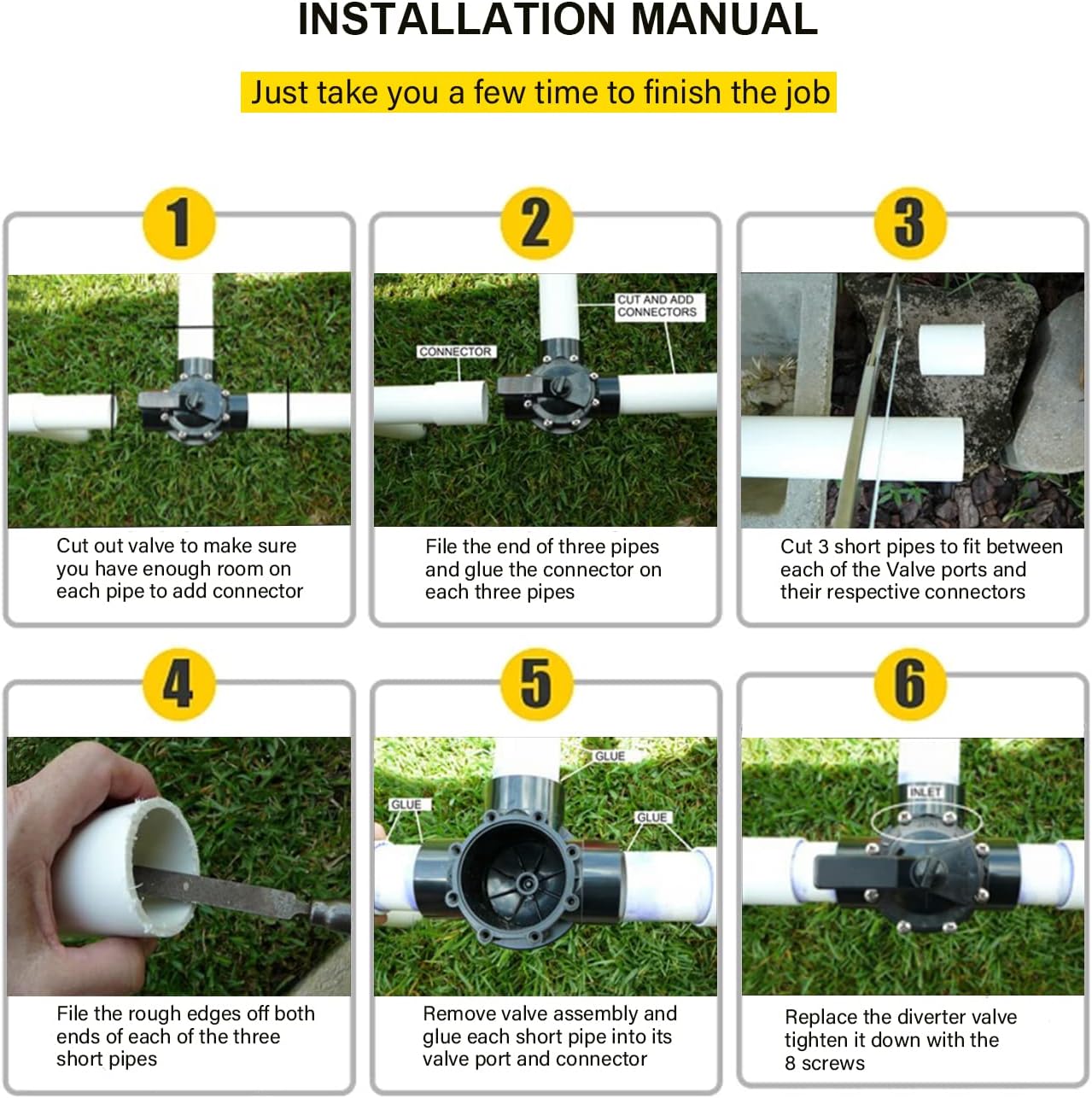 INSTALLATION MANUAL

Just take you a few time to finish the job

1

Cut out valve to make sure you have enough room on each pipe to add connector

2

CONNECTOR

CUT AND ADD CONNECTORS

File the end of three pipes and glue the connector on each three pipes

3

Cut 3 short pipes to fit between each of the Valve ports and their respective connectors

4

File the rough edges off both ends of each of the three short pipes

5

GLUE

GLUE

GLUE

Remove valve assembly and glue each short pipe into its valve port and connector

6

INLET

Replace the diverter valve tighten it down with the 8 screws