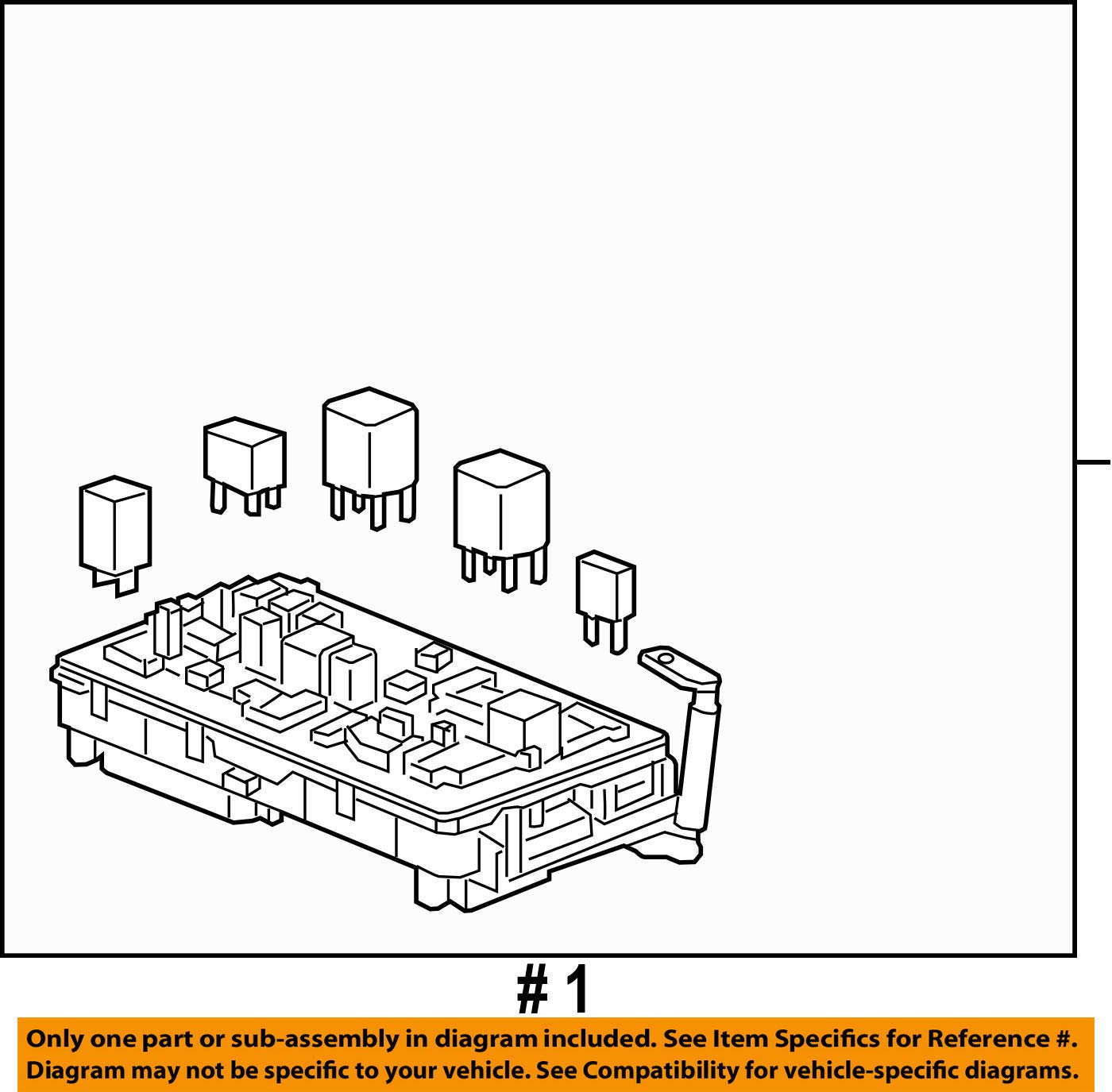 # 1

Only one part or sub-assembly in diagram included. See Item Specifics for Reference #.
Diagram may not be specific to your vehicle. See Compatibility for vehicle-specific diagrams.