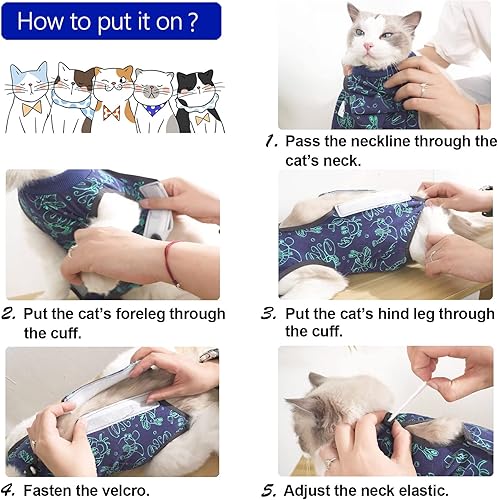 How to put it on ?

1. Pass the neckline through the cat's neck.

2. Put the cat's foreleg through the cuff.

3. Put the cat's hind leg through the cuff.

4. Fasten the velcro.

5. Adjust the neck elastic.